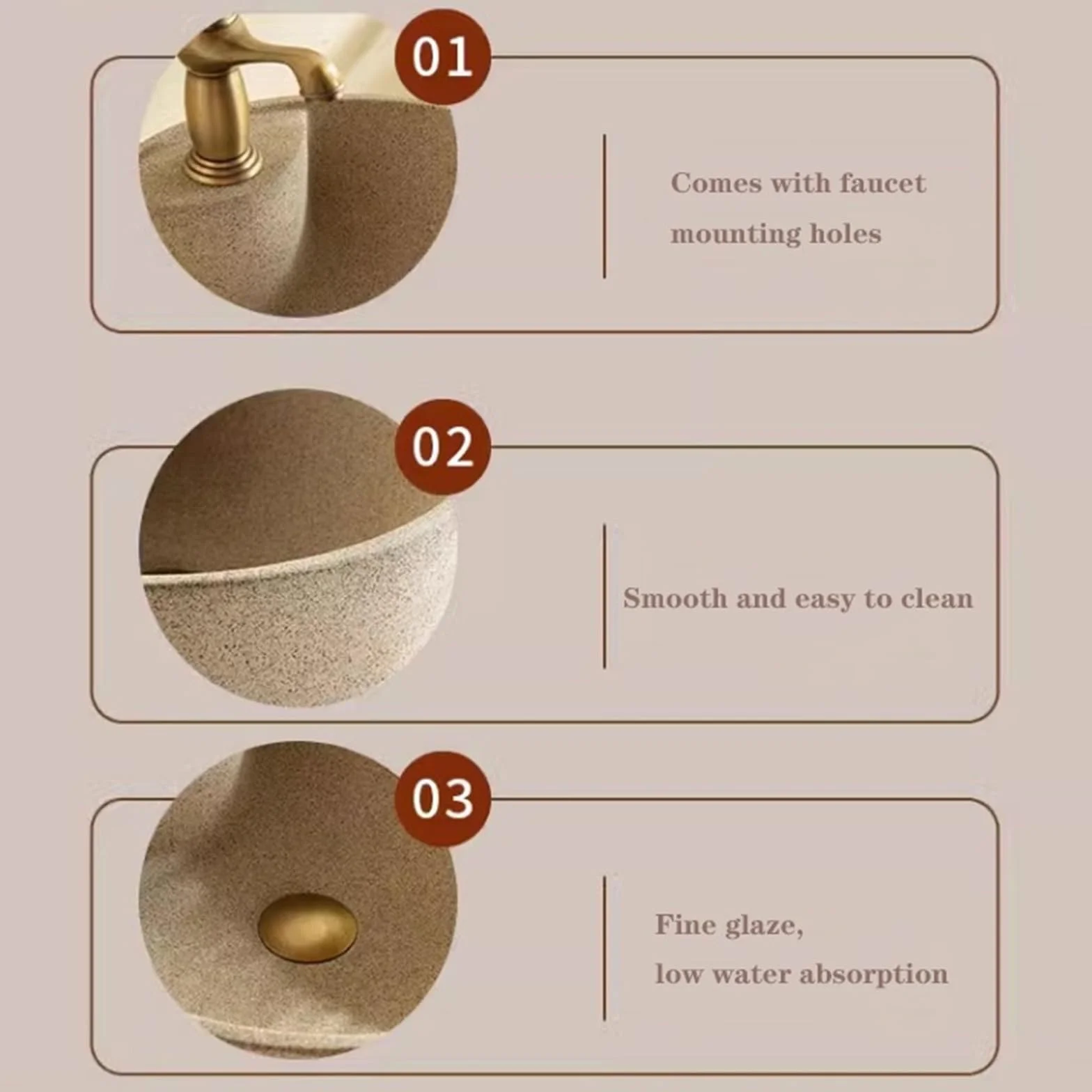 01

Comes with faucet mounting holes

02

Smooth and easy to clean

03

Fine glaze,
low water absorption