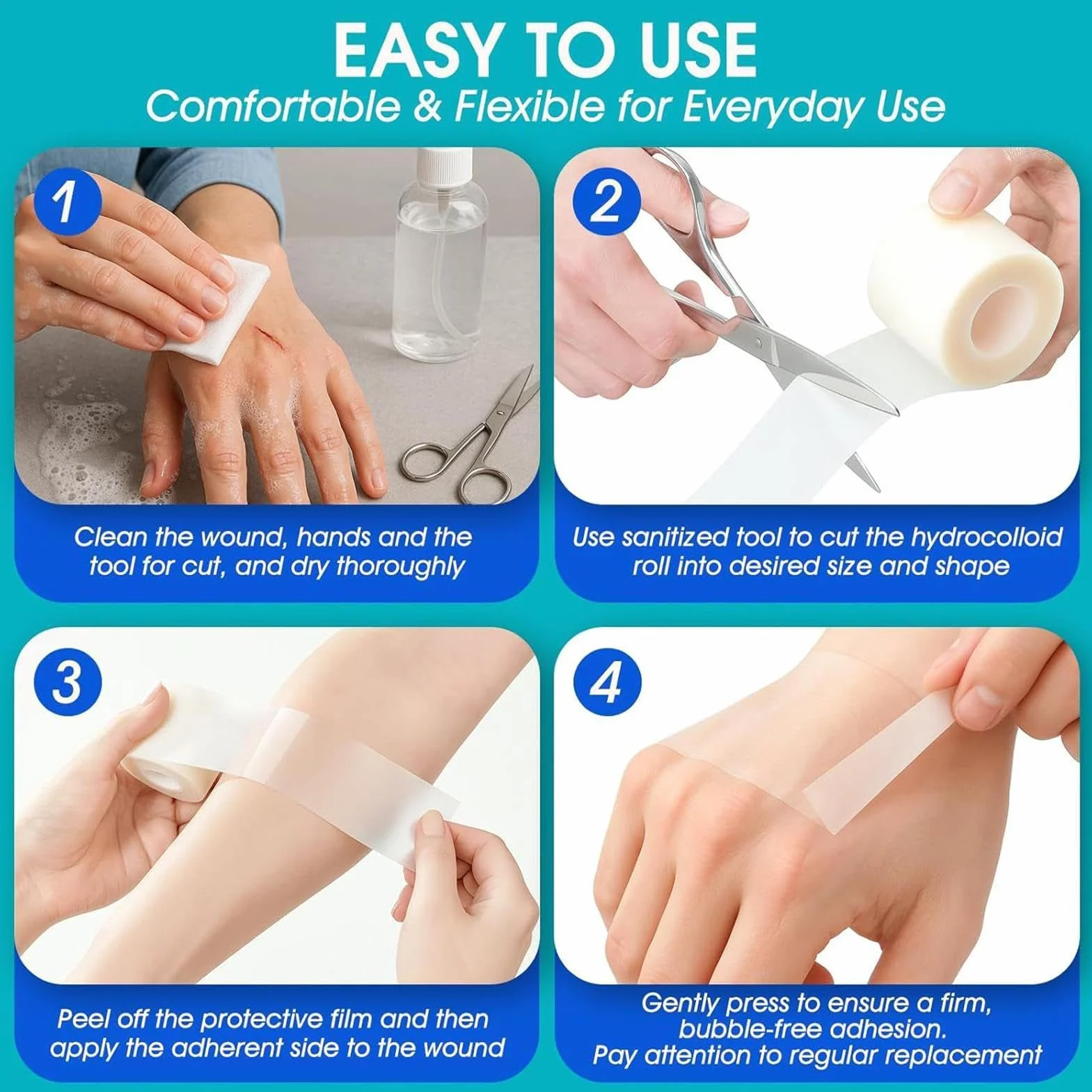 EASY TO USE

Comfortable & Flexible for Everyday Use

1

Clean the wound, hands and the tool for cut, and dry thoroughly

2

Use sanitized tool to cut the hydrocolloid roll into desired size and shape

3

Peel off the protective film and then apply the adherent side to the wound

4

Gently press to ensure a firm, bubble-free adhesion.
Pay attention to regular replacement