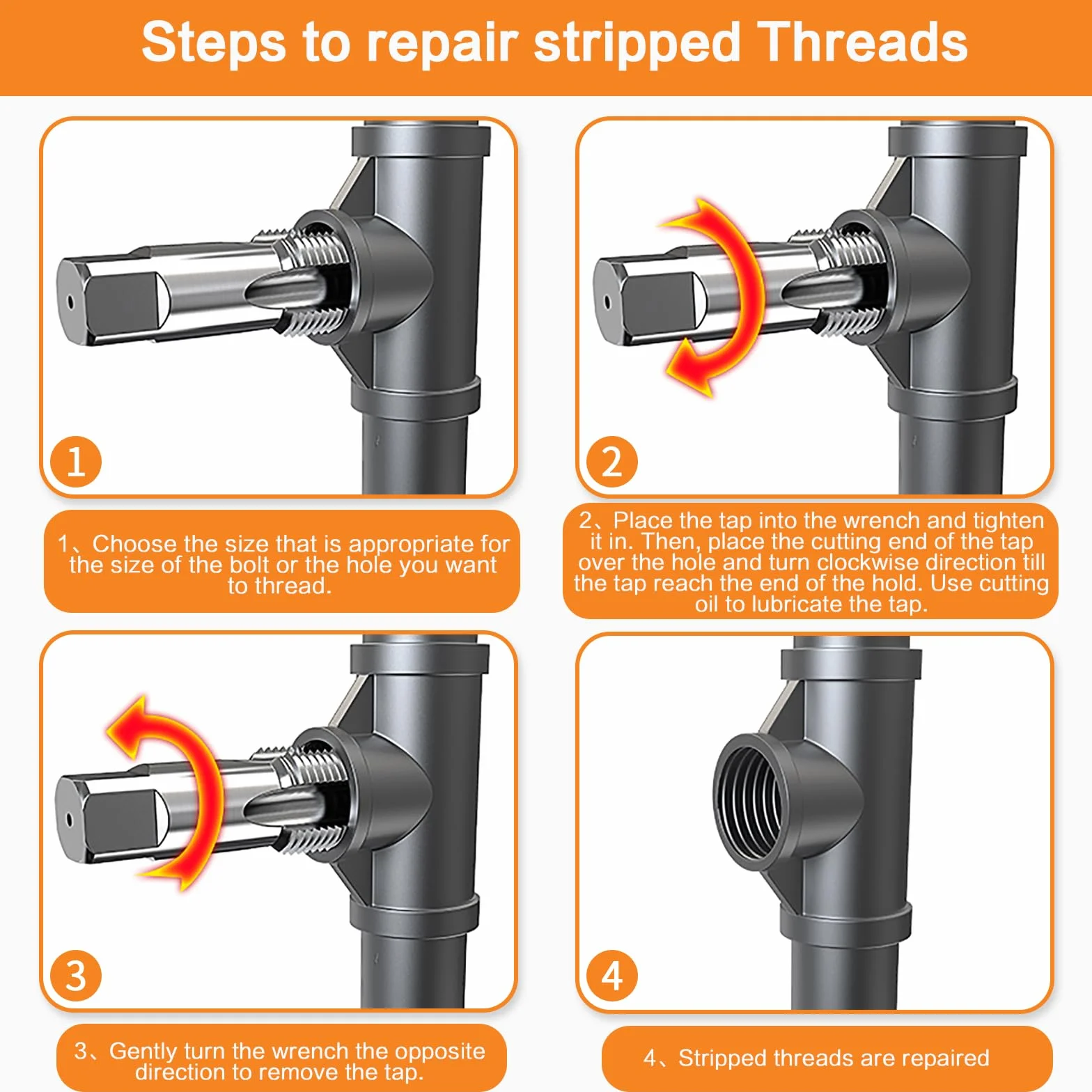 Steps to repair stripped Threads

1

1、Choose the size that is appropriate for the size of the bolt or the hole you want to thread.

2

2、Place the tap into the wrench and tighten it in. Then, place the cutting end of the tap over the hole and turn clockwise direction till the tap reach the end of the hold. Use cutting oil to lubricate the tap.

3

3、Gently turn the wrench the opposite direction to remove the tap.

4

4、Stripped threads are repaired