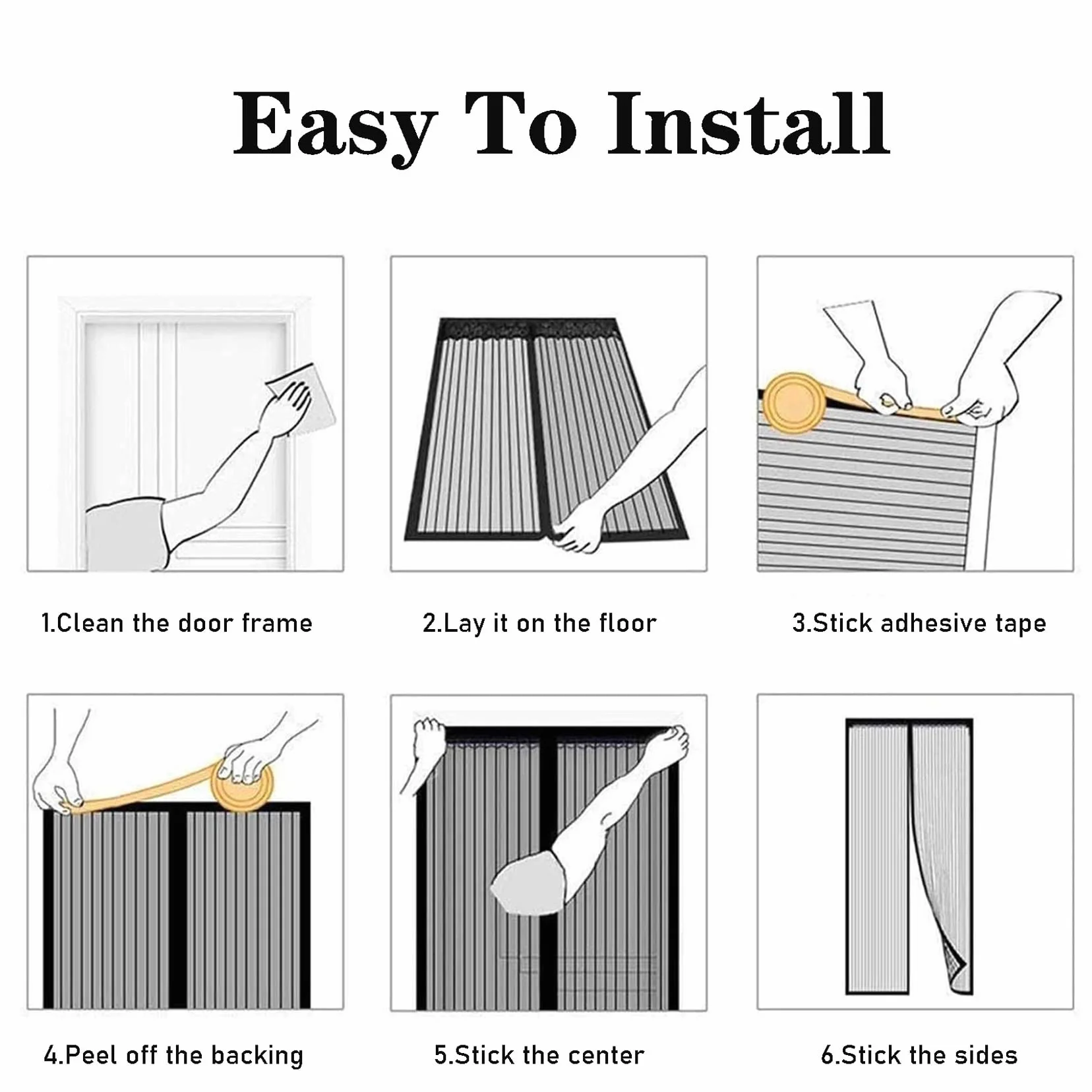 Easy To Install

1.Clean the door frame

2.Lay it on the floor

3.Stick adhesive tape

4.Peel off the backing

5.Stick the center

6.Stick the sides