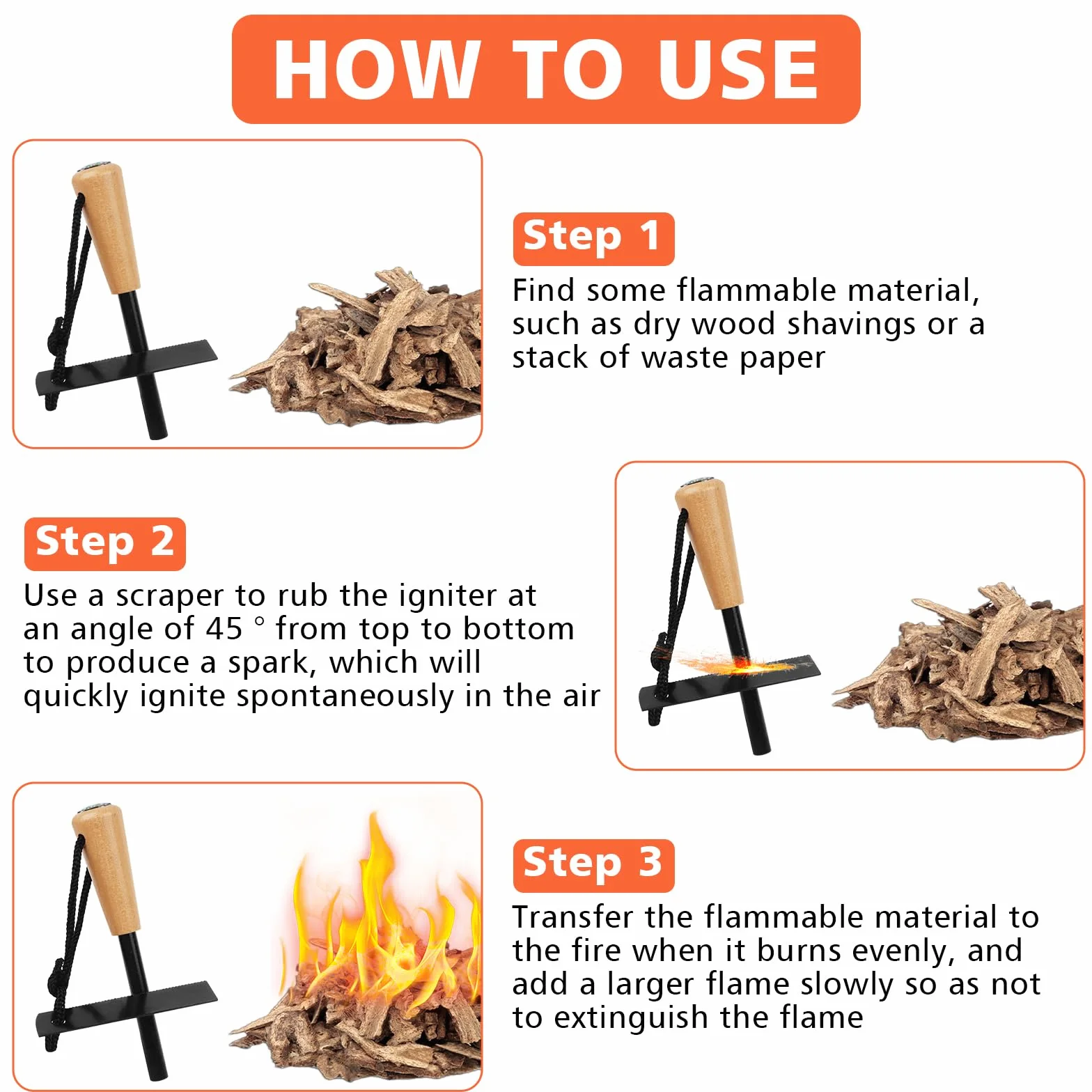 HOW TO USE

Step 1
Find some flammable material, such as dry wood shavings or a stack of waste paper

Step 2
Use a scraper to rub the igniter at an angle of 45 ° from top to bottom to produce a spark, which will quickly ignite spontaneously in the air

Step 3
Transfer the flammable material to the fire when it burns evenly, and add a larger flame slowly so as not to extinguish the flame