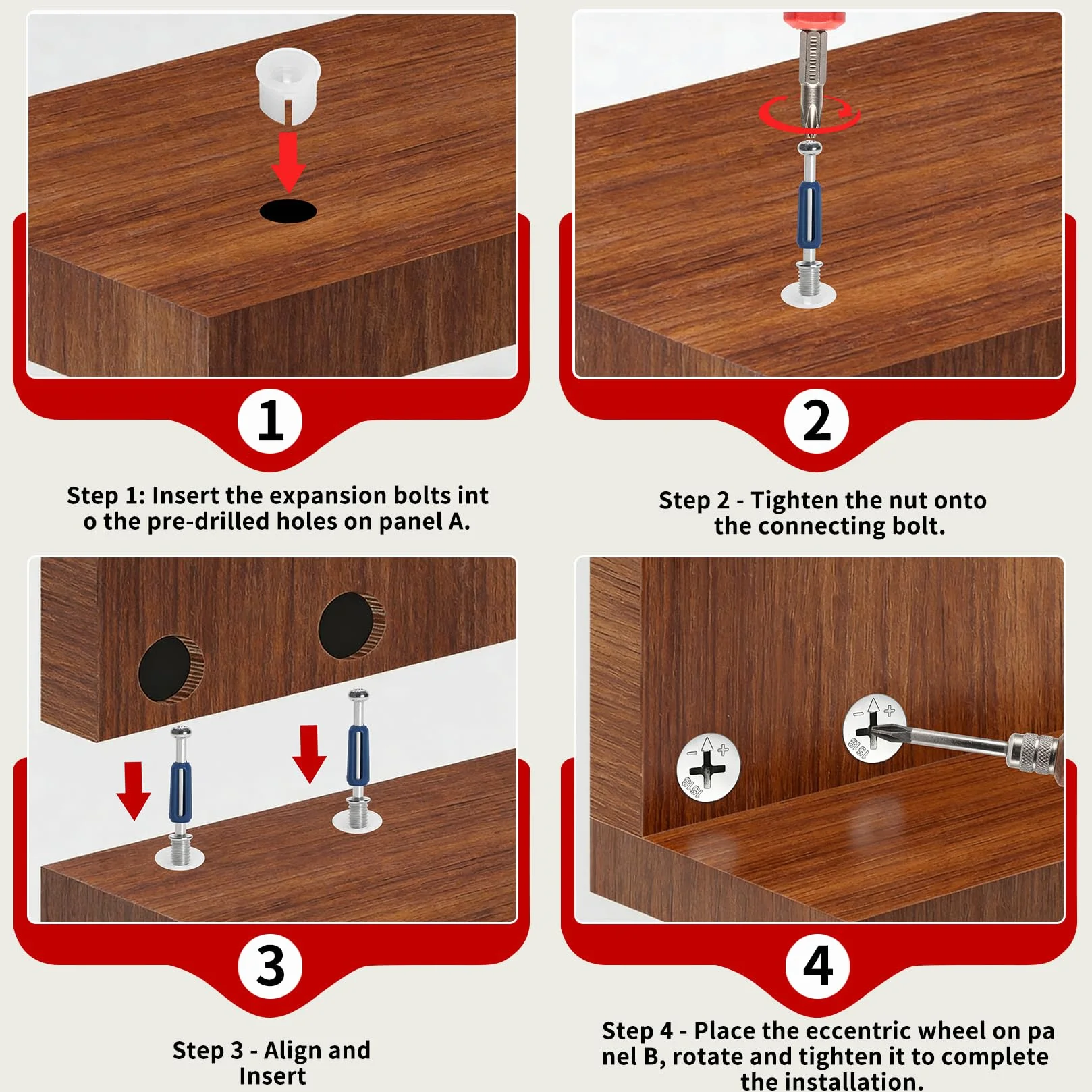 1

Step 1: Insert the expansion bolts int o the pre-drilled holes on panel A.

2

Step 2 - Tighten the nut onto the connecting bolt.

3

Step 3 - Align and Insert

1518

1518

4

Step 4 - Place the eccentric wheel on pa nel B, rotate and tighten it to complete the installation.