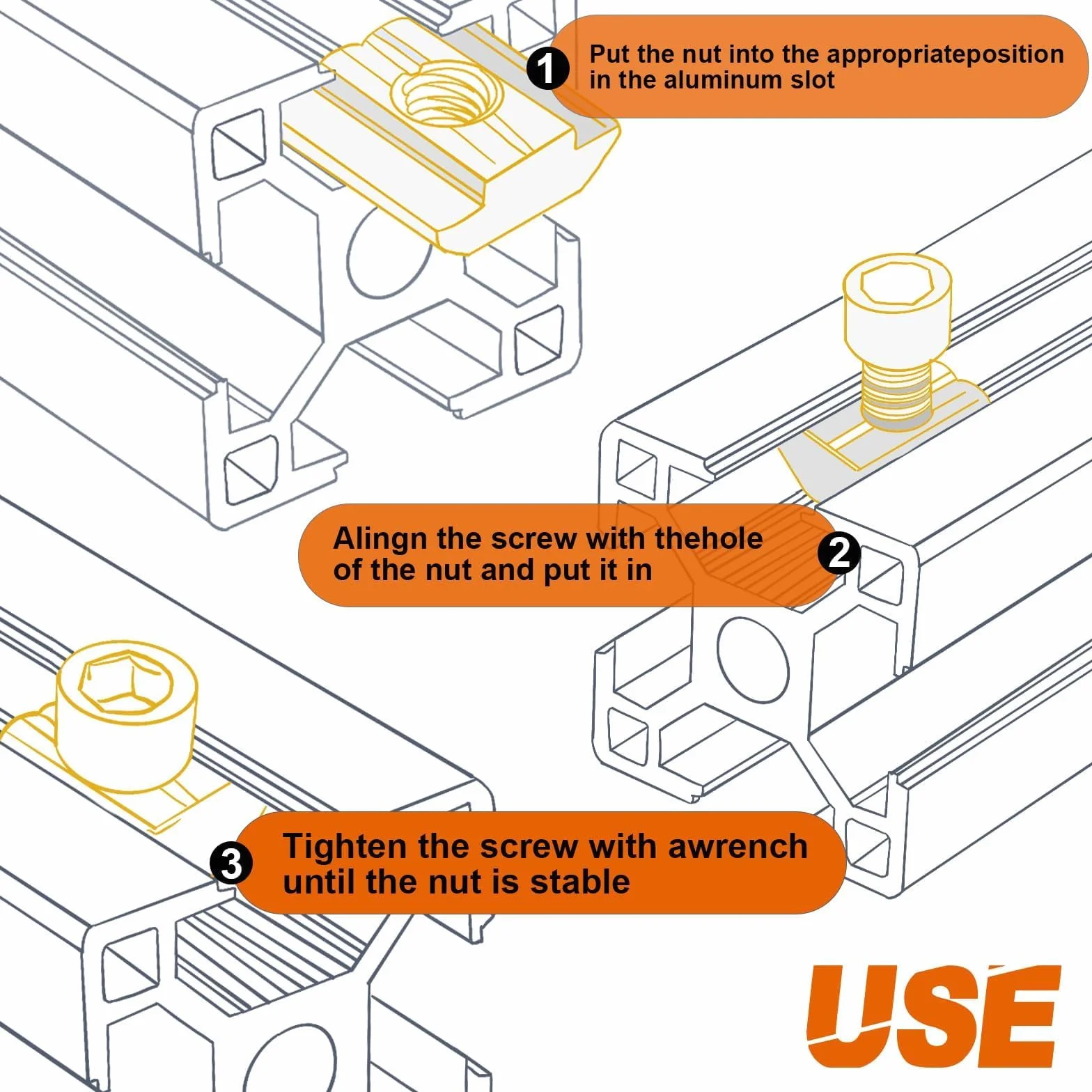 1 Put the nut into the appropriateposition in the aluminum slot

Alingn the screw with thehole of the nut and put it in 2

3 Tighten the screw with awrench until the nut is stable

USE