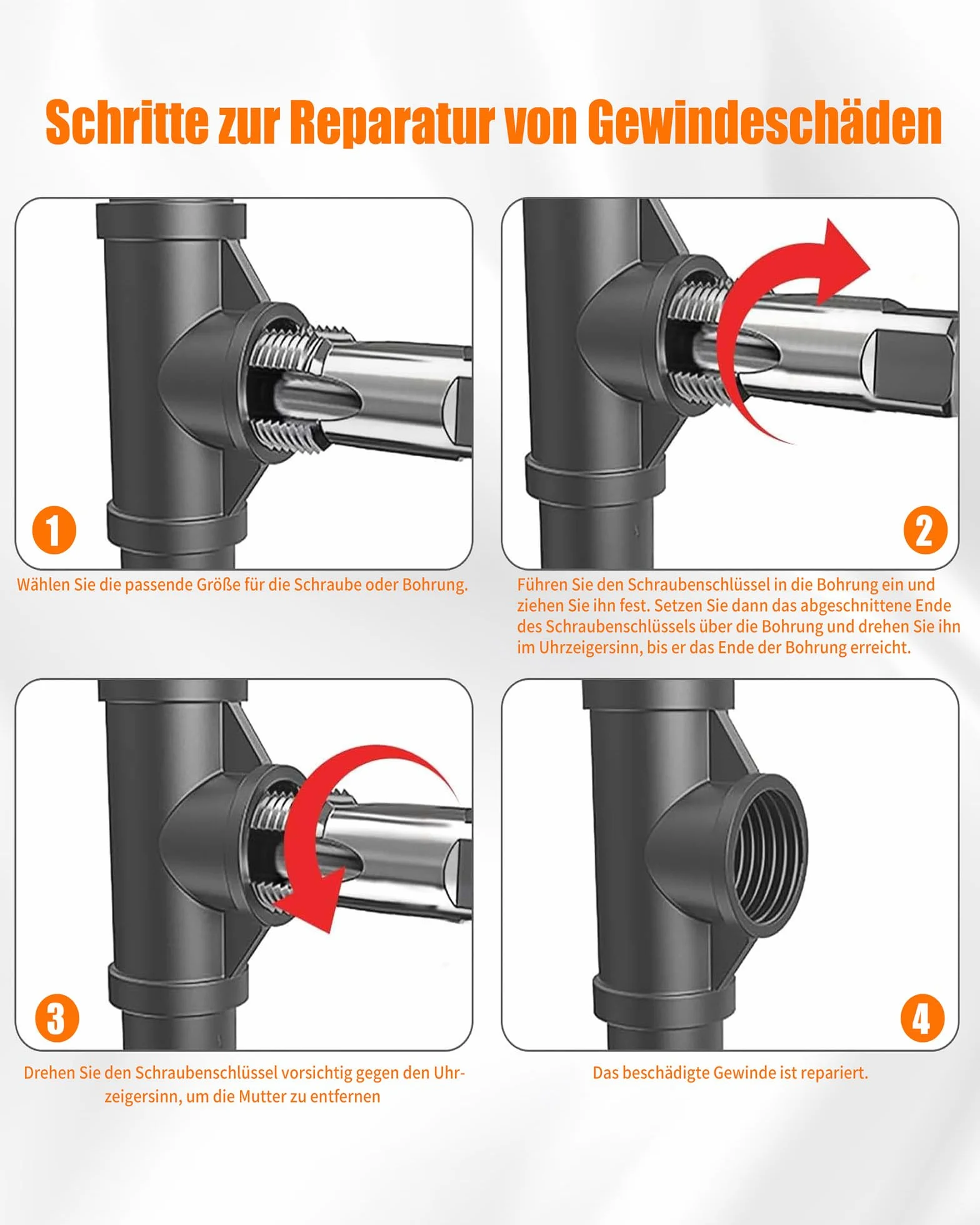 Schritte zur Reparatur von Gewindeschäden

1

Wählen Sie die passende Größe für die Schraube oder Bohrung.

2

Führen Sie den Schraubenschlüssel in die Bohrung ein und ziehen Sie ihn fest. Setzen Sie dann das abgeschnittene Ende des Schraubenschlüssels über die Bohrung und drehen Sie ihn im Uhrzeigersinn, bis er das Ende der Bohrung erreicht.

3

Drehen Sie den Schraubenschlüssel vorsichtig gegen den Uhrzeigersinn, um die Mutter zu entfernen

4

Das beschädigte Gewinde ist repariert.