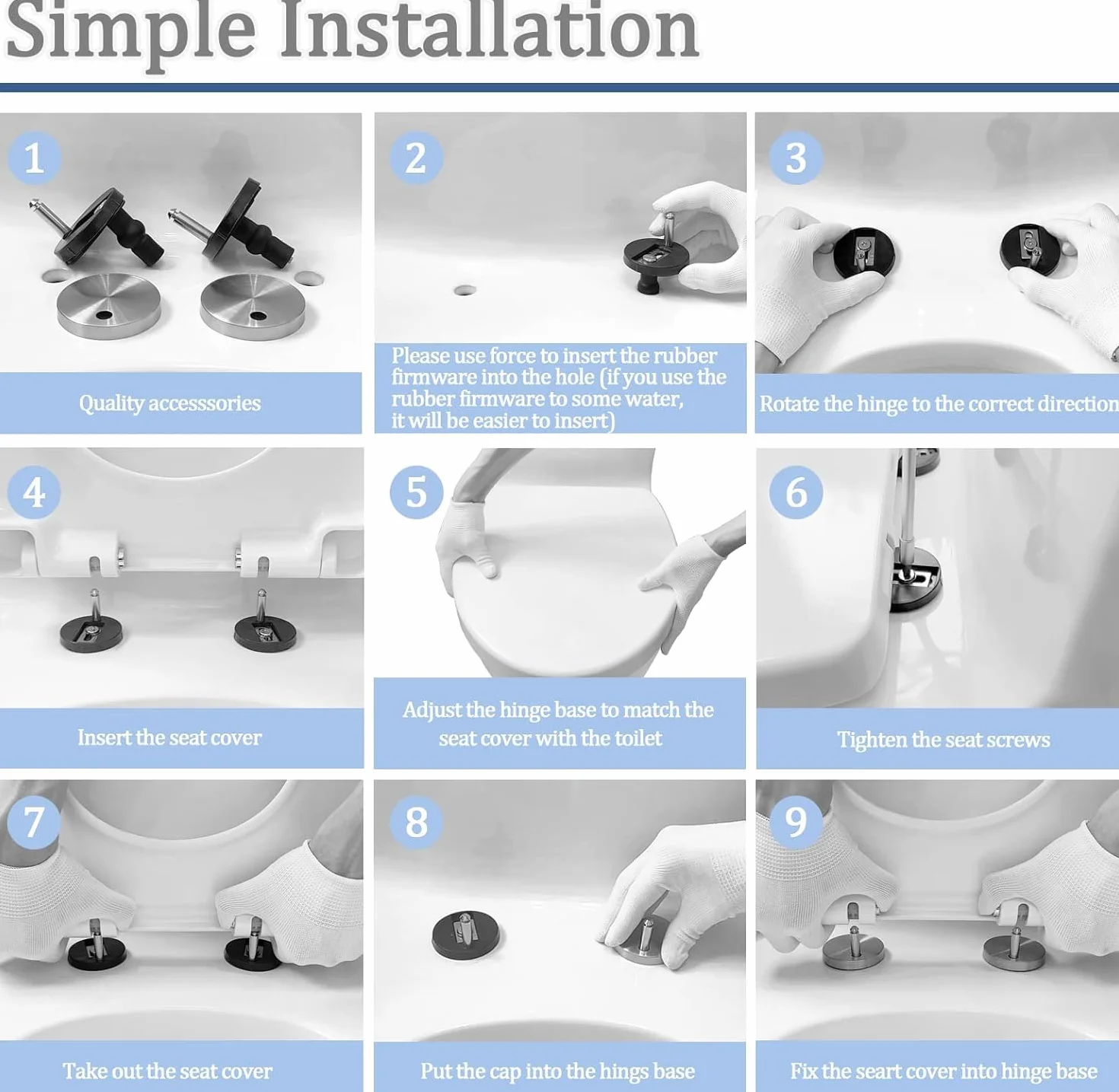 Simple Installation

1

Quality accesssories

2

Please use force to insert the rubber firmware into the hole (if you use the rubber firmware to some water, it will be easier to insert)

3

Rotate the hinge to the correct direction

4

Insert the seat cover

5

Adjust the hinge base to match the seat cover with the toilet

6

Tighten the seat screws

7

Take out the seat cover

8

Put the cap into the hings base

9

Fix the seart cover into hinge base