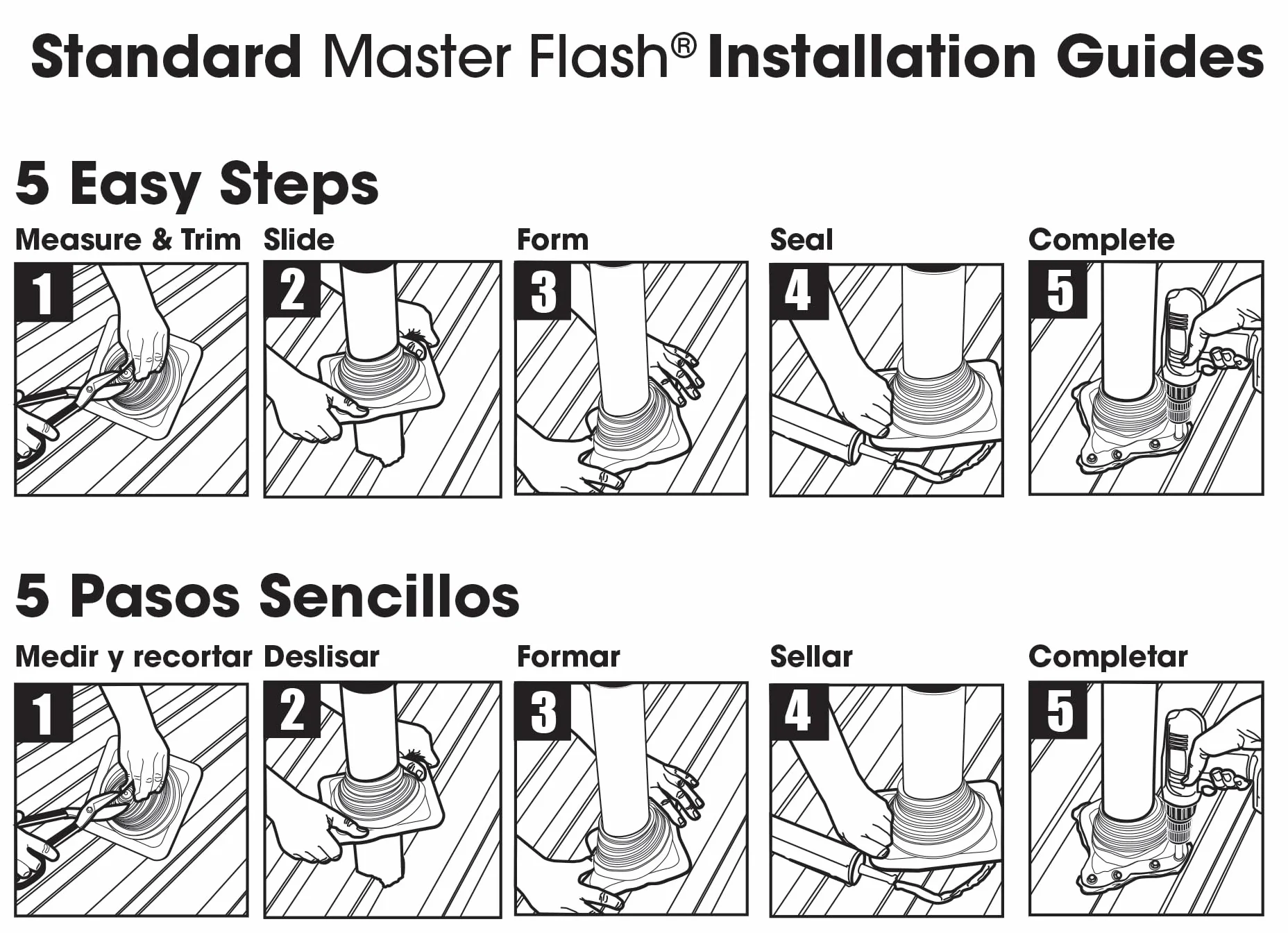 Standard Master Flash® Installation Guides

5 Easy Steps

Measure & Trim
1

Slide
2

Form
3

Seal
4

Complete
5

5 Pasos Sencillos

Medir y recortar
1

Deslisar
2

Formar
3

Sellar
4

Completar
5