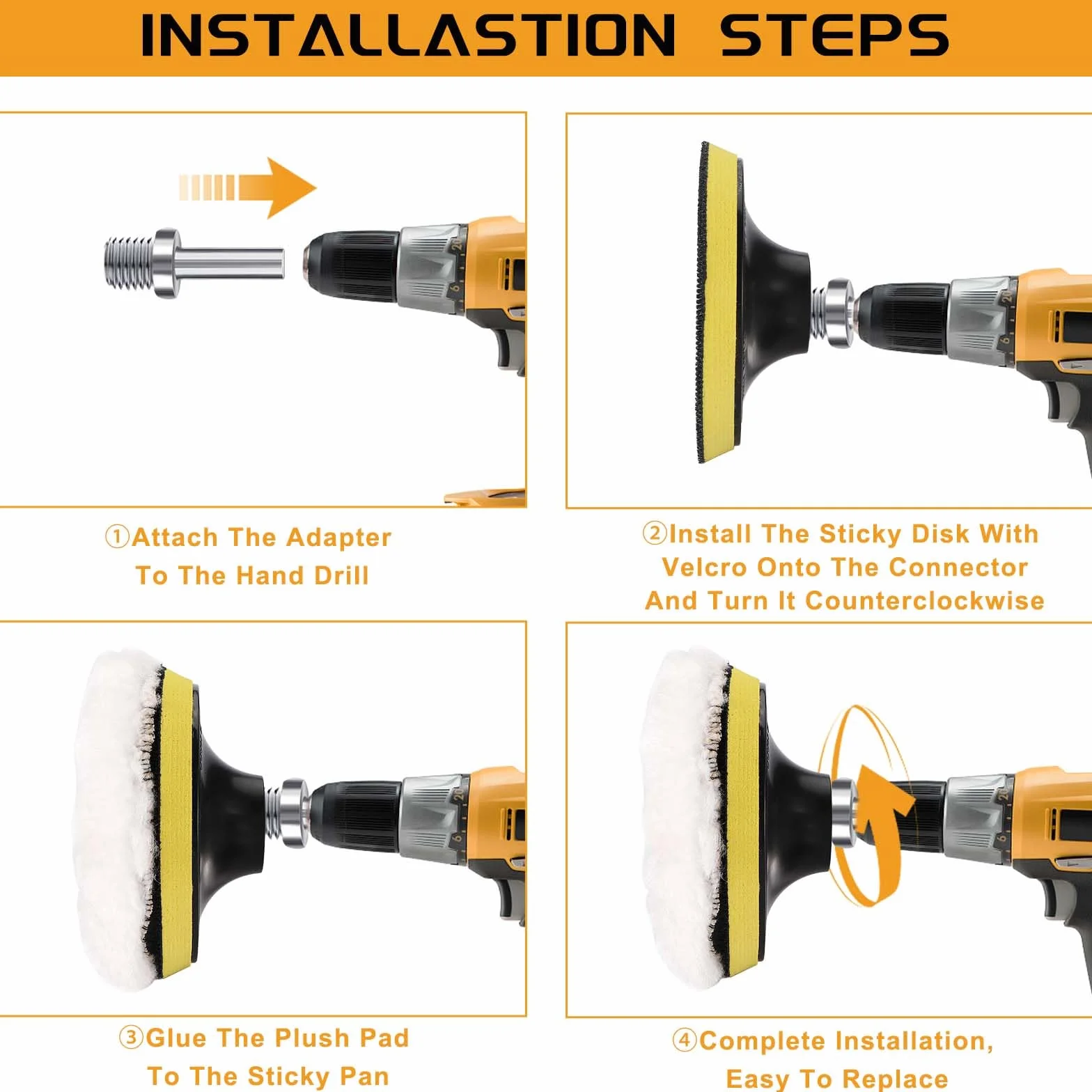 INSTALLASTION STEPS

①Attach The Adapter To The Hand Drill

②Install The Sticky Disk With Velcro Onto The Connector And Turn It Counterclockwise

③Glue The Plush Pad To The Sticky Pan

④Complete Installation, Easy To Replace