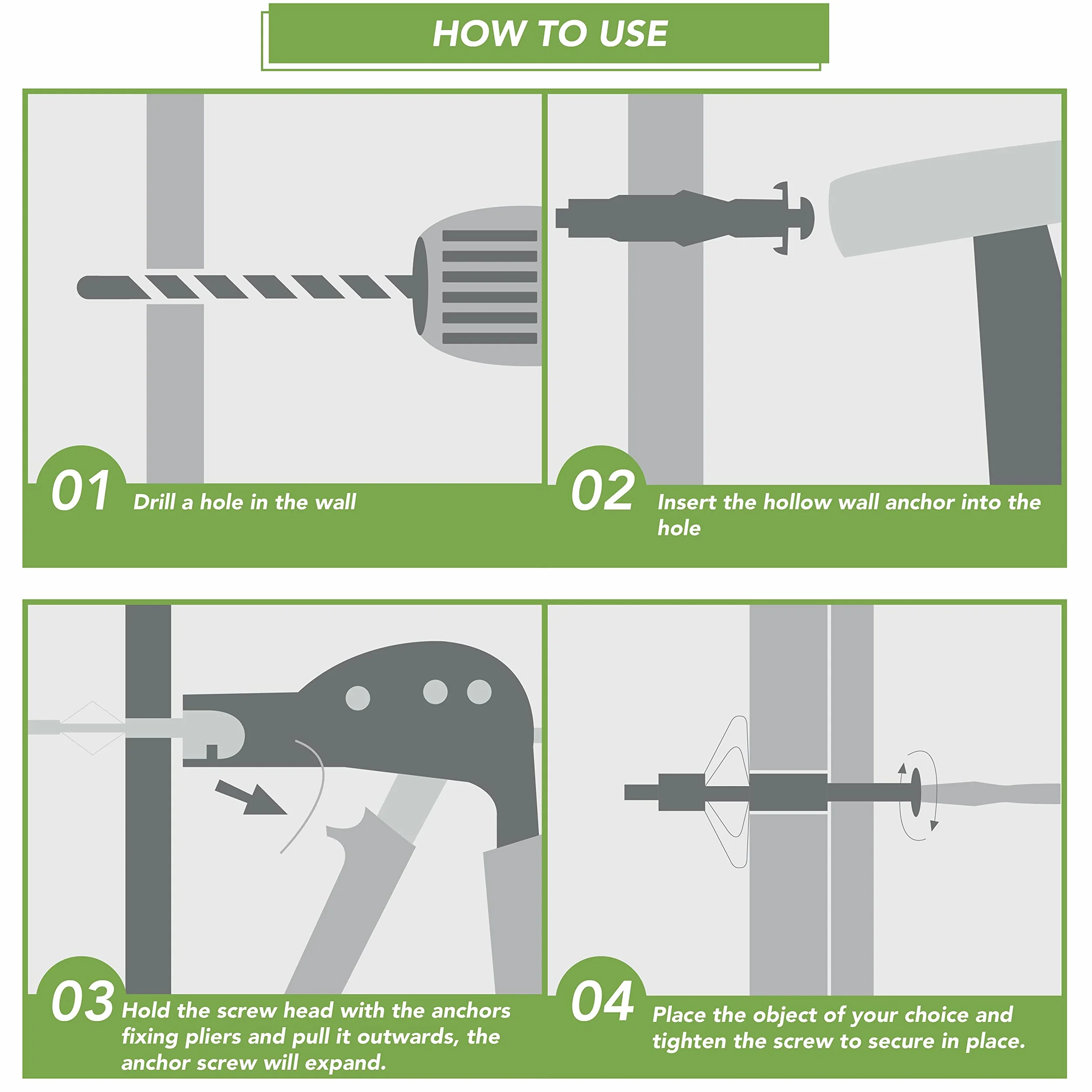 HOW TO USE

01 Drill a hole in the wall

02 Insert the hollow wall anchor into the hole

03 Hold the screw head with the anchors fixing pliers and pull it outwards, the anchor screw will expand.

04 Place the object of your choice and tighten the screw to secure in place.