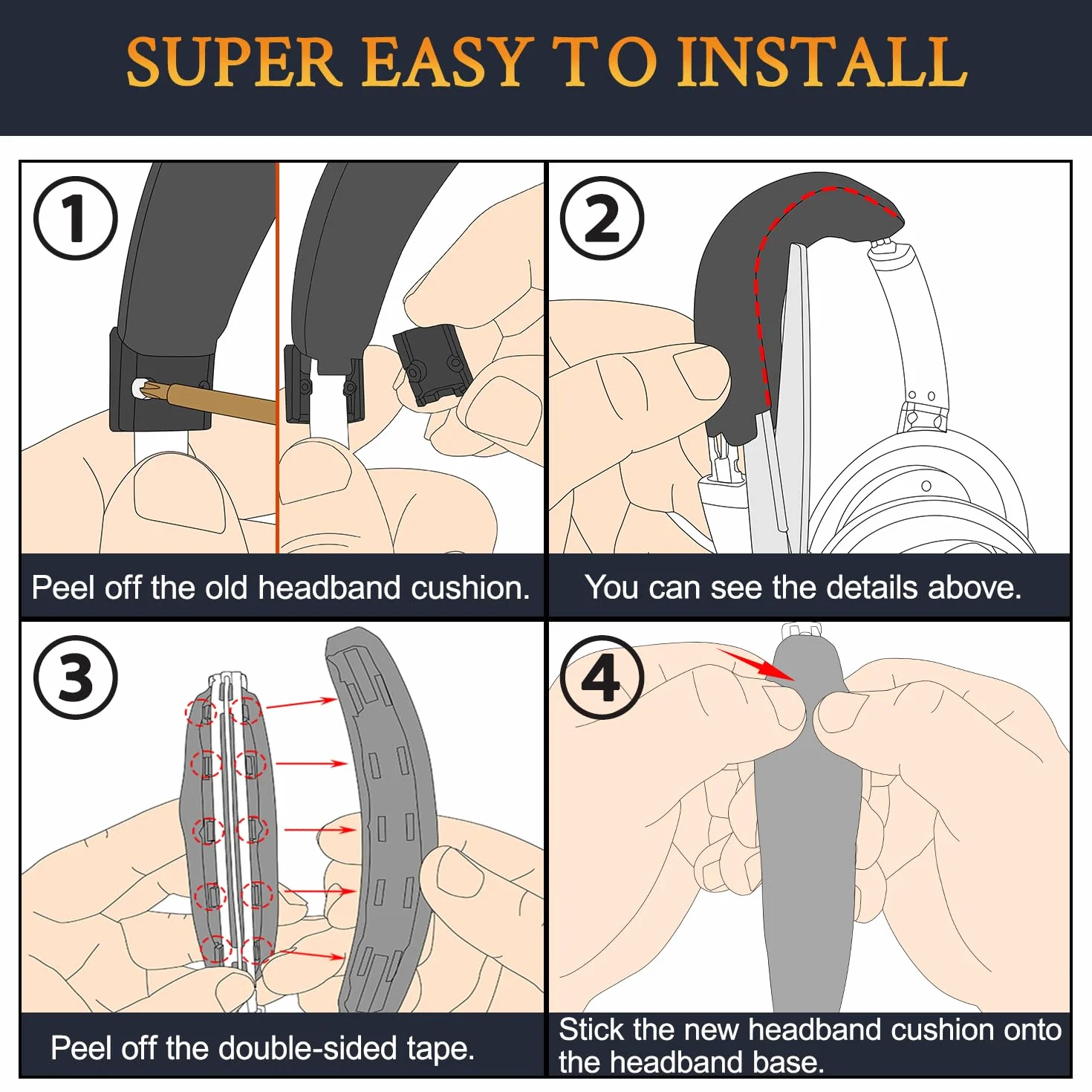 SUPER EASY TO INSTALL

①

Peel off the old headband cushion.

②

You can see the details above.

③

Peel off the double-sided tape.

④

Stick the new headband cushion onto the headband base.