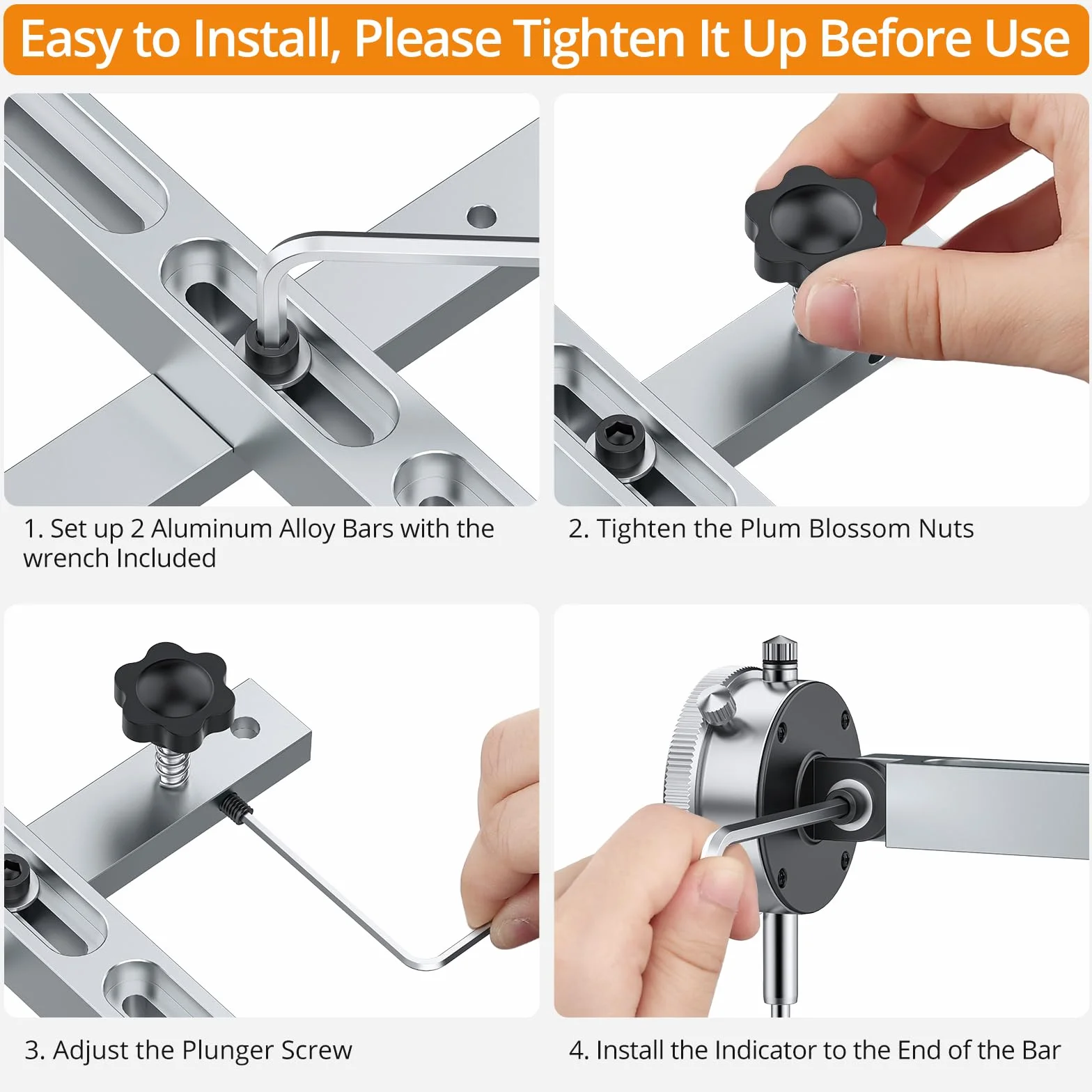 Easy to Install, Please Tighten It Up Before Use

1. Set up 2 Aluminum Alloy Bars with the wrench Included

2. Tighten the Plum Blossom Nuts

3. Adjust the Plunger Screw

4. Install the Indicator to the End of the Bar