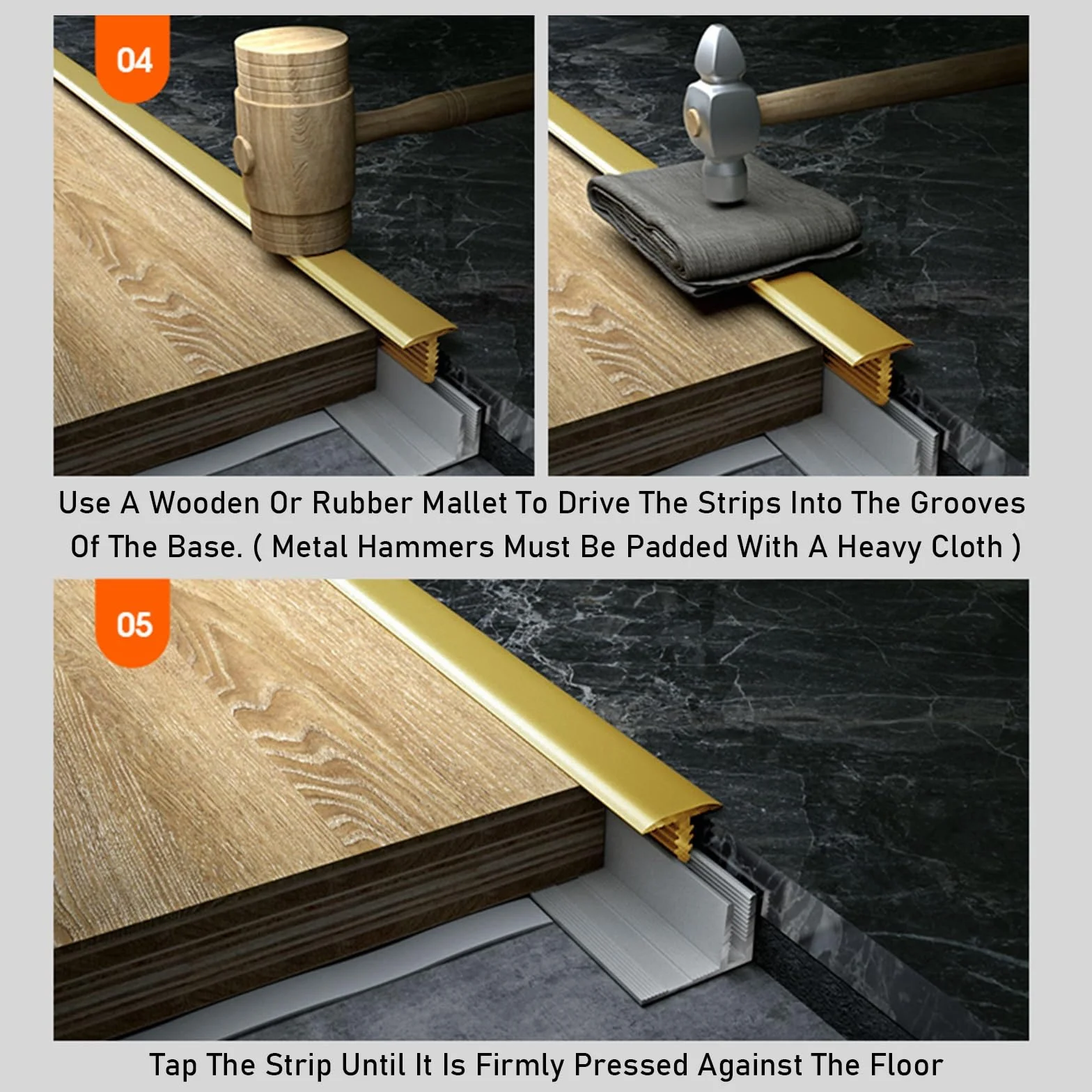 04

Use A Wooden Or Rubber Mallet To Drive The Strips Into The Grooves Of The Base. ( Metal Hammers Must Be Padded With A Heavy Cloth )

05

Tap The Strip Until It Is Firmly Pressed Against The Floor