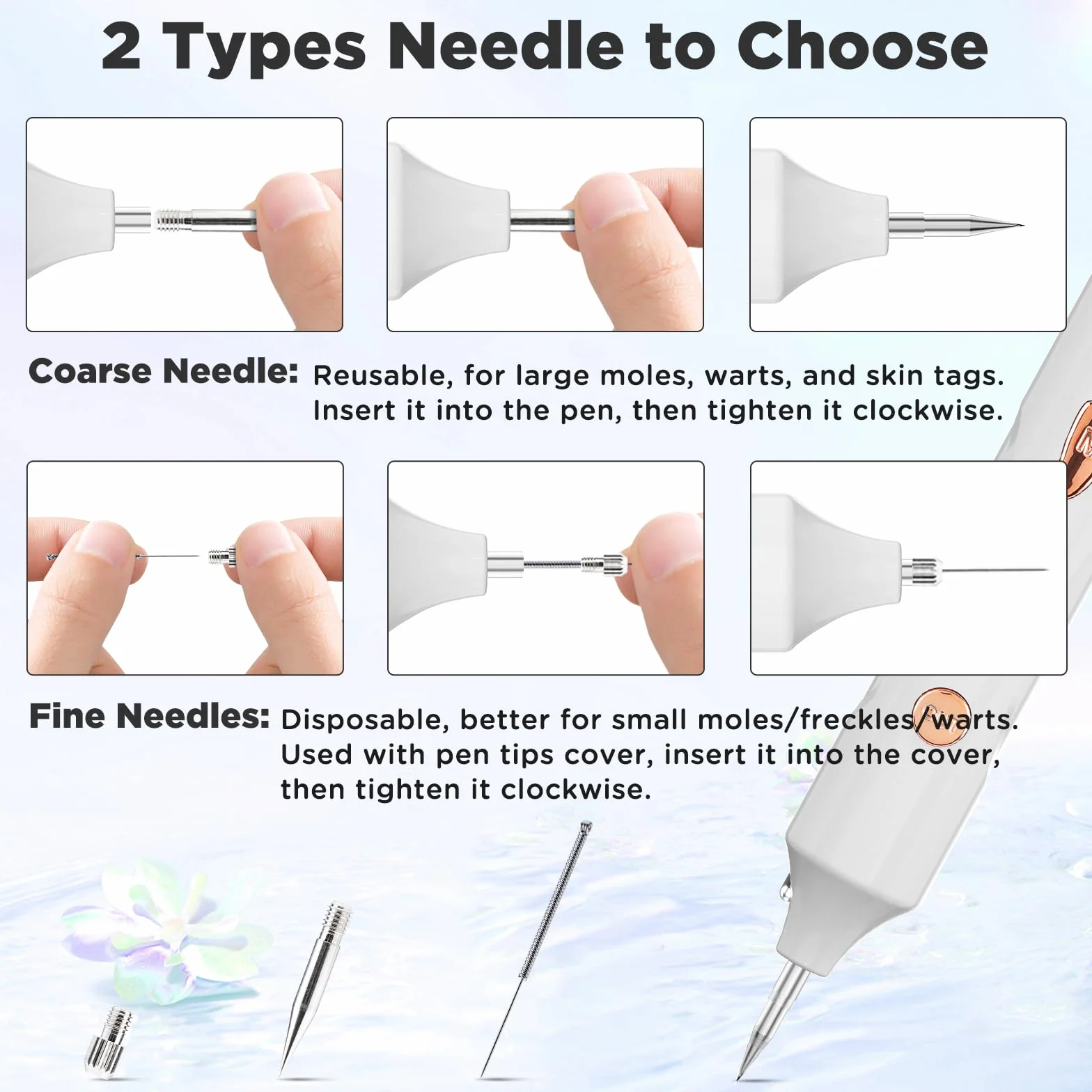 2 Types Needle to Choose

Coarse Needle: Reusable, for large moles, warts, and skin tags. Insert it into the pen, then tighten it clockwise.

Fine Needles: Disposable, better for small moles/freckles/warts. Used with pen tips cover, insert it into the cover, then tighten it clockwise.