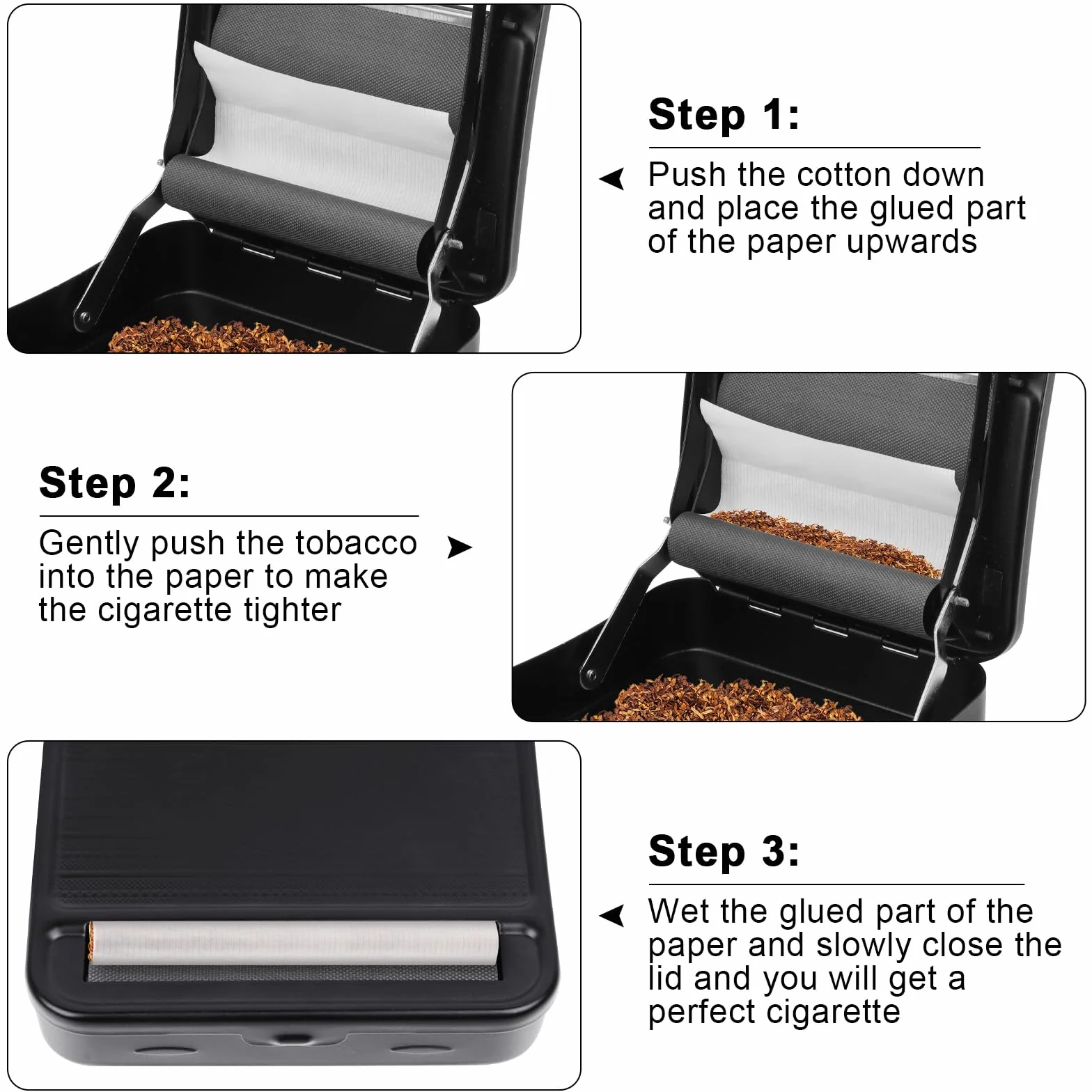 Step 1:

Push the cotton down and place the glued part of the paper upwards

Step 2:

Gently push the tobacco into the paper to make the cigarette tighter

Step 3:

Wet the glued part of the paper and slowly close the lid and you will get a perfect cigarette