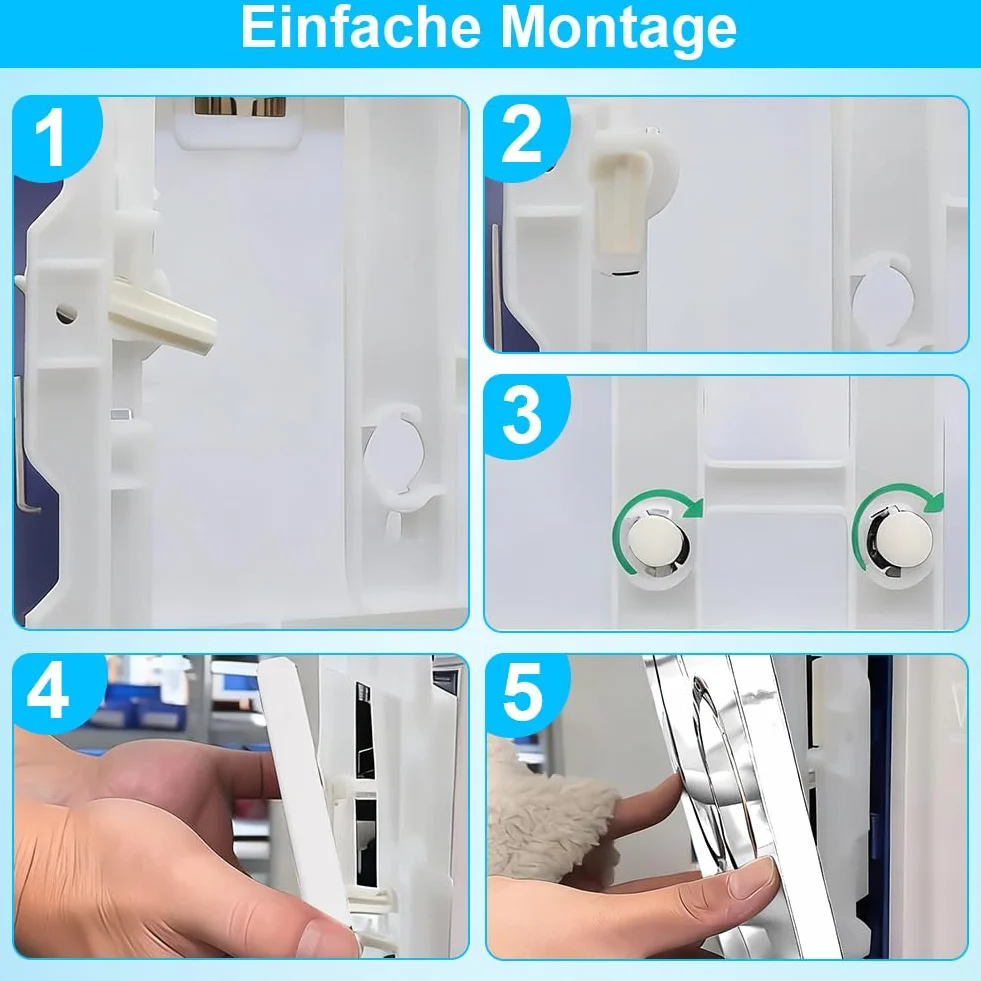 Einfache Montage

1

2

3

4

5