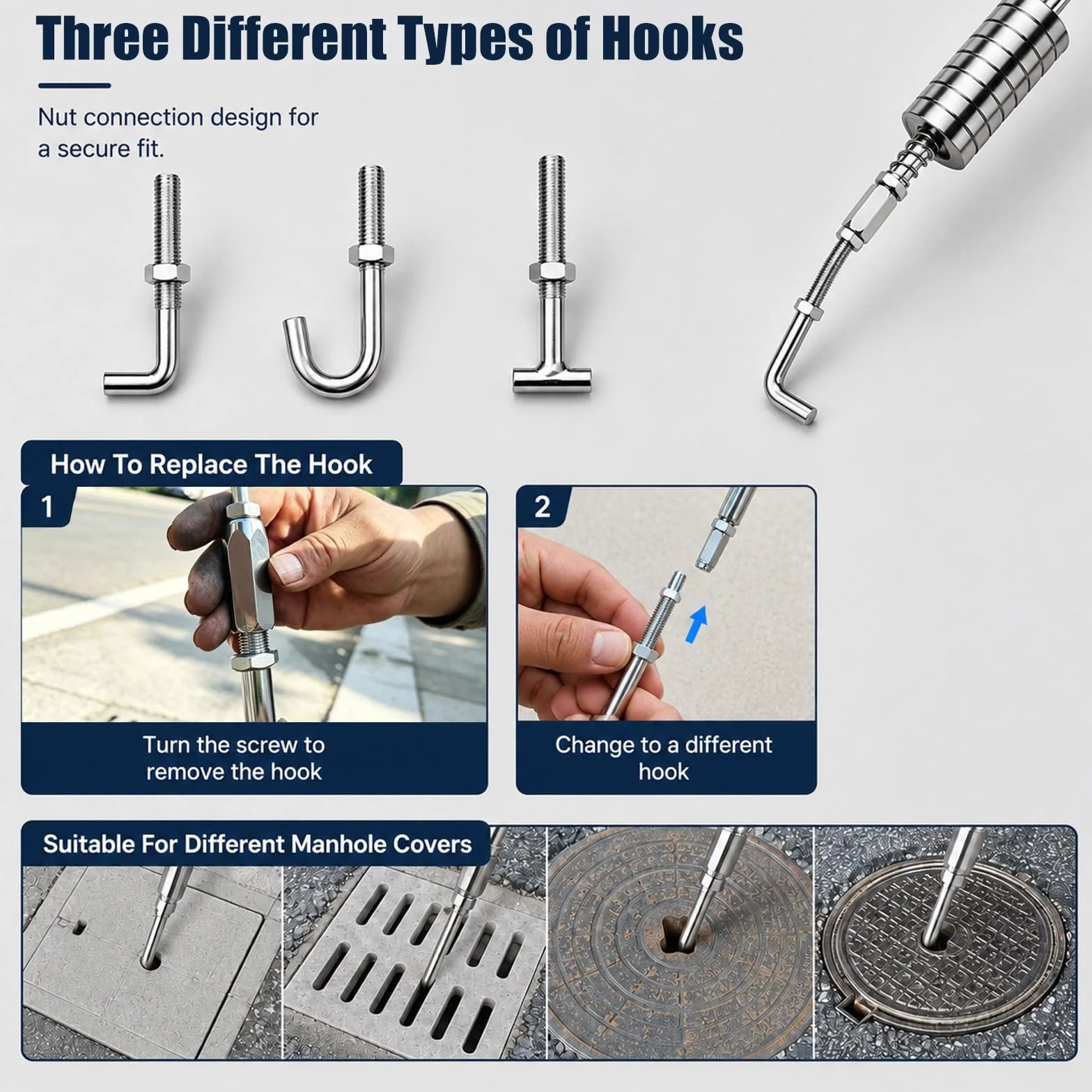 Three Different Types of Hooks

Nut connection design for a secure fit.

How To Replace The Hook

1

Turn the screw to remove the hook

2

Change to a different hook

Suitable For Different Manhole Covers