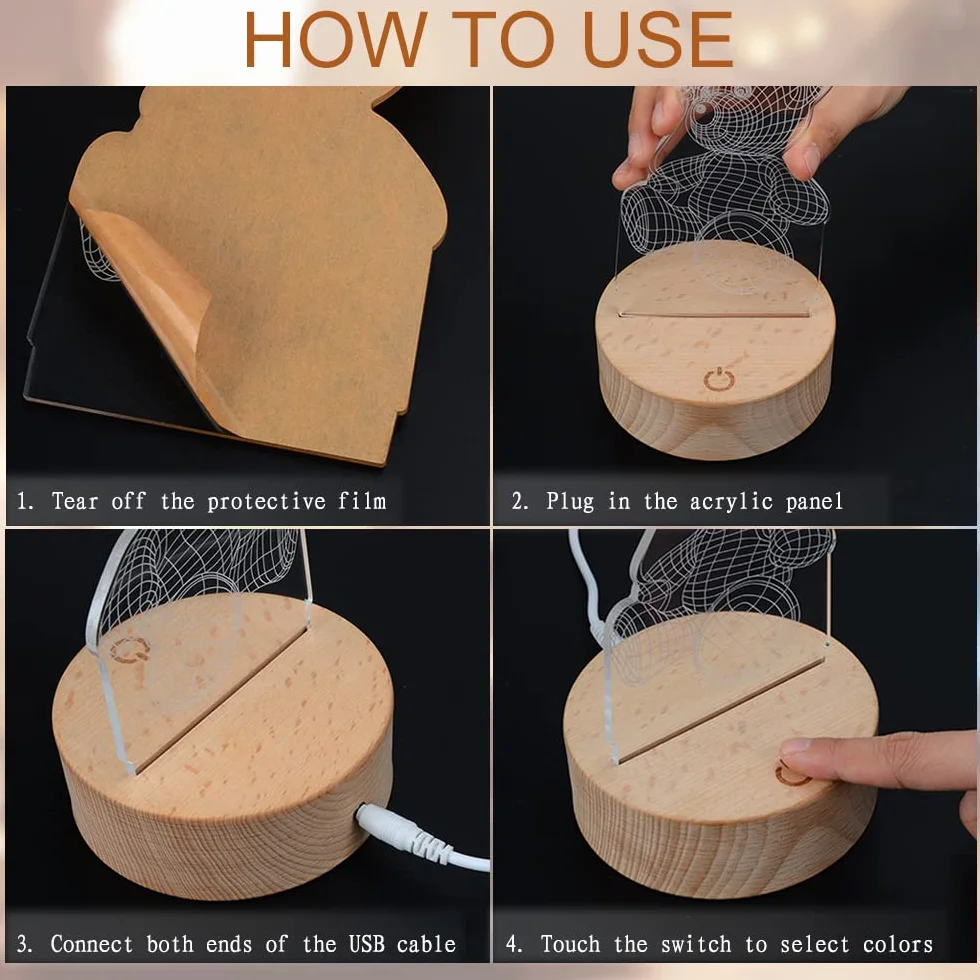 HOW TO USE

1. Tear off the protective film

2. Plug in the acrylic panel

3. Connect both ends of the USB cable

4. Touch the switch to select colors