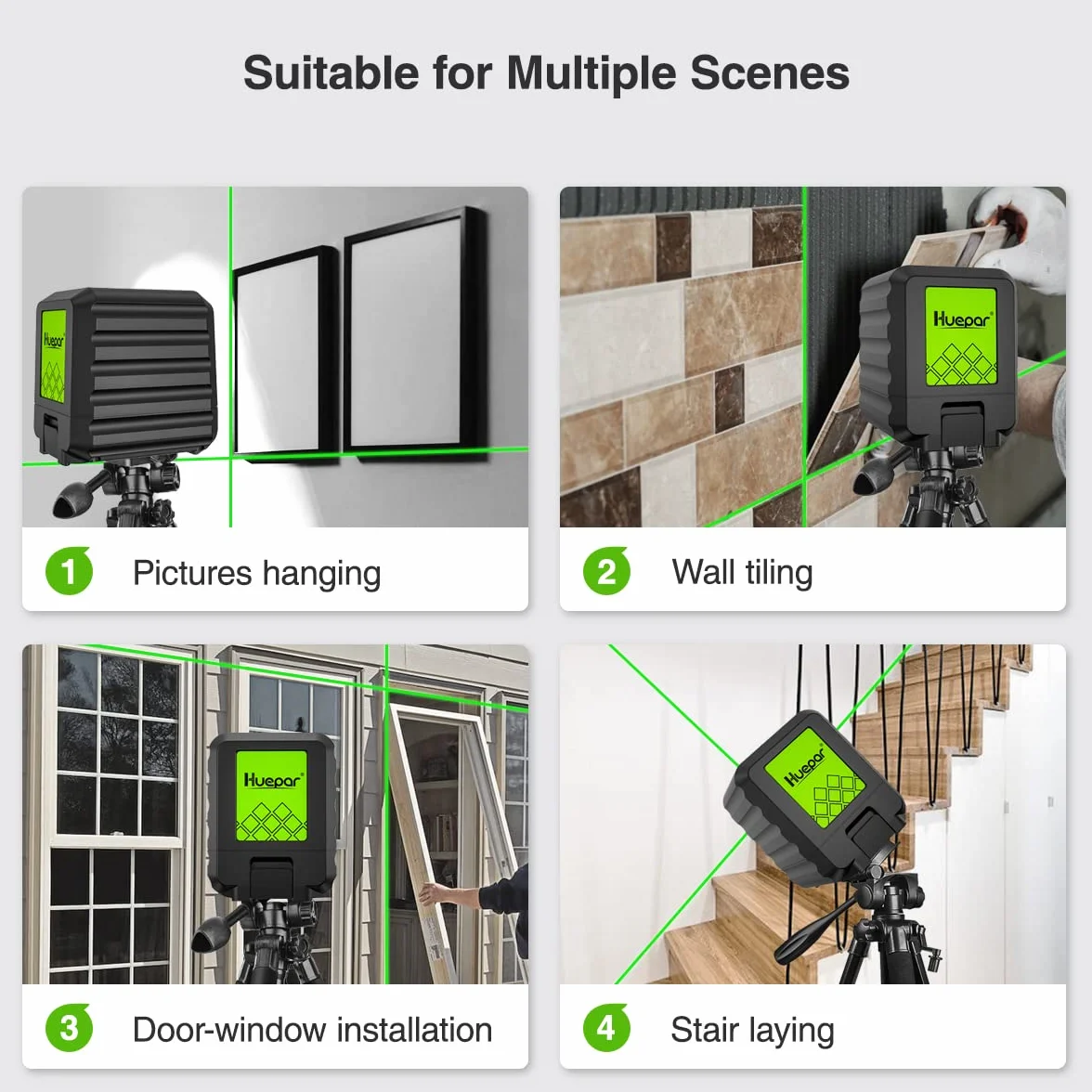 Suitable for Multiple Scenes

Huepar

1 Pictures hanging

Huepar

2 Wall tiling

Huepar

3 Door-window installation

Huepar

4 Stair laying