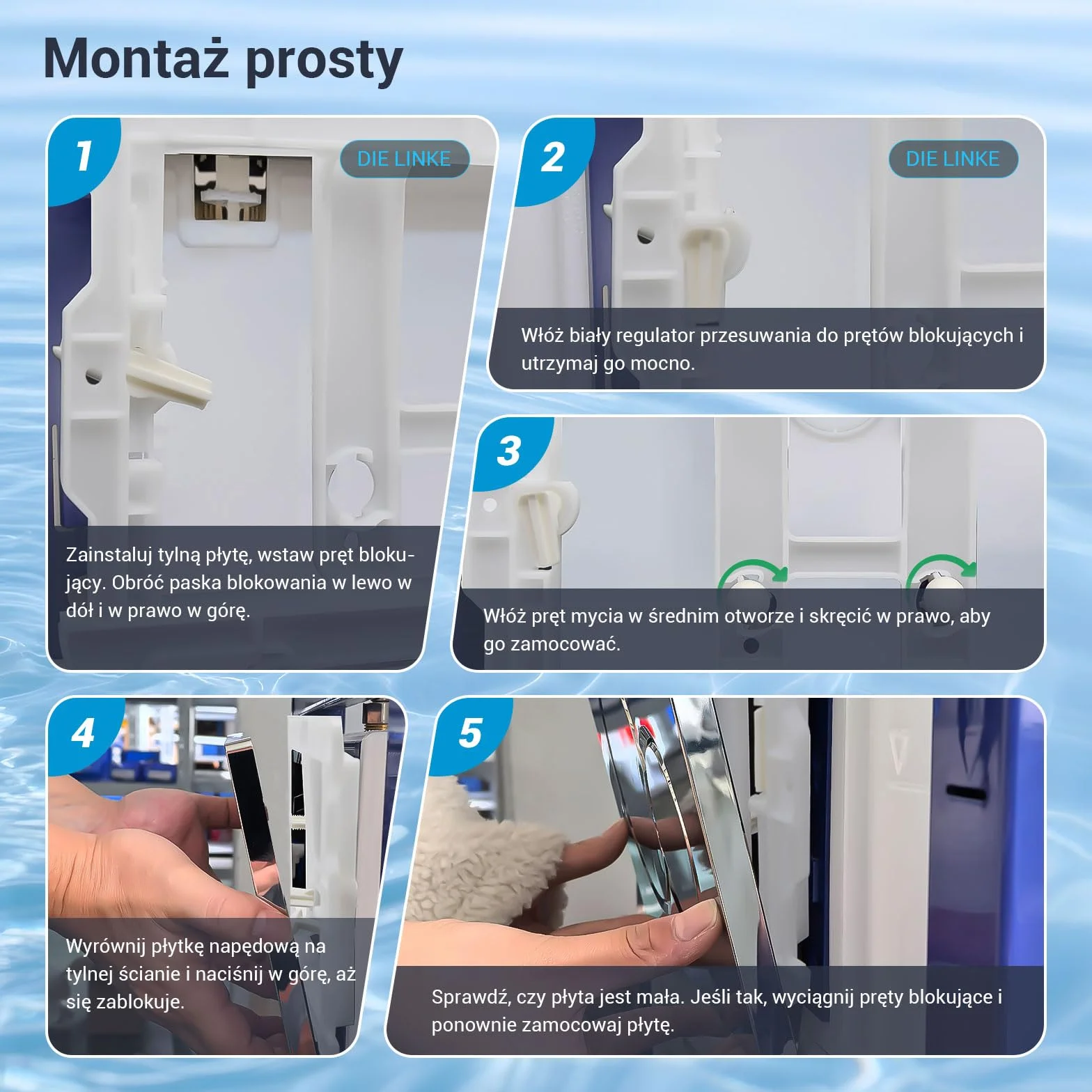 Montaż prosty

1

DIE LINKE

Zainstaluj tylną płytę, wstaw pręt blokujący. Obróć paska blokowania w lewo w dół i w prawo w górę.

2

DIE LINKE

Włóż biały regulator przesuwania do prętów blokujących i utrzymaj go mocno.

3

Włóż pręt mycia w średnim otworze i skręcić w prawo, aby go zamocować.

4

Wyrównij płytkę napędową na tylnej ścianie i naciśnij w górę, aż się zablokuje.

5

Sprawdź, czy płyta jest mała. Jeśli tak, wyciągnij pręty blokujące i ponownie zamocowaj płytę.