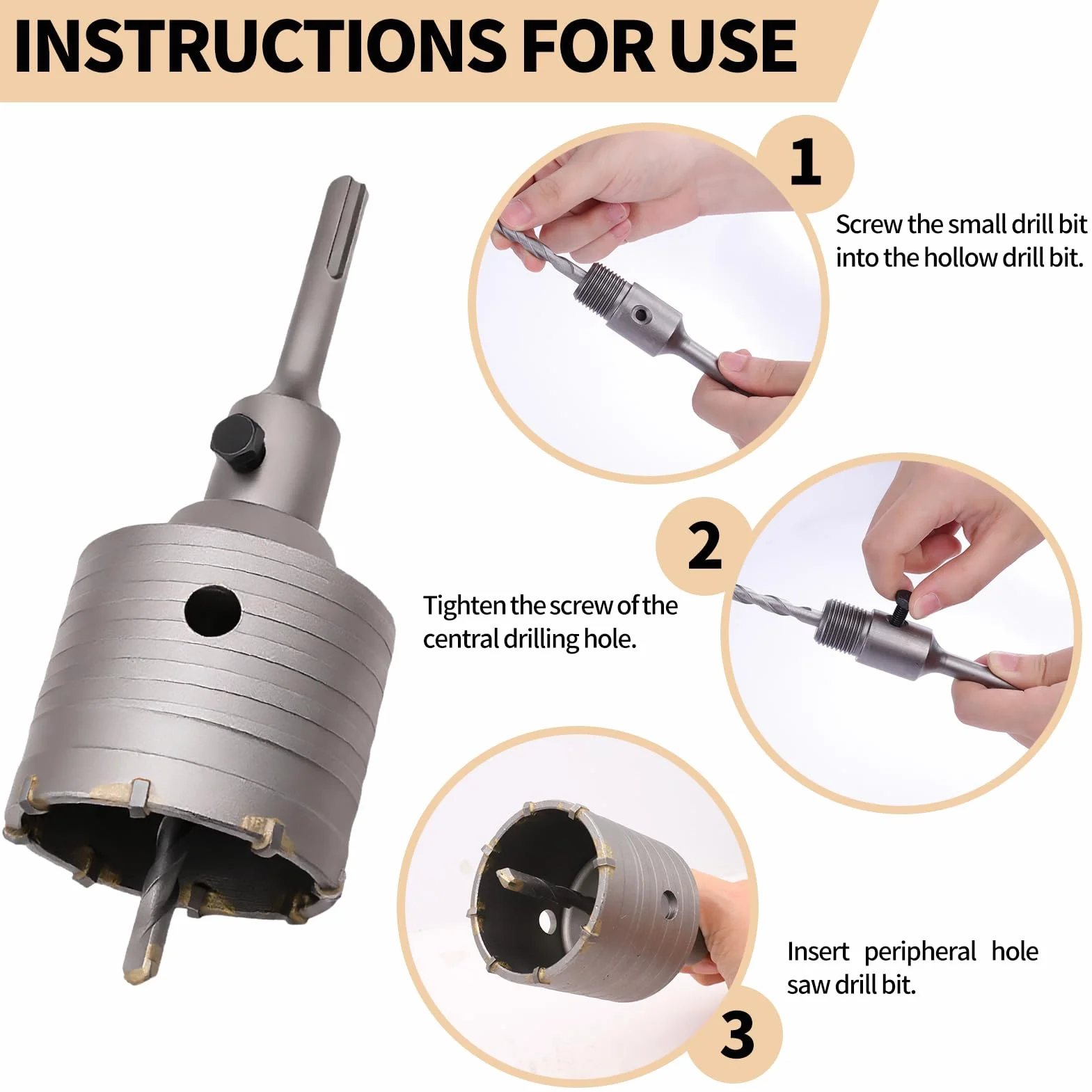 INSTRUCTIONS FOR USE

1

Screw the small drill bit into the hollow drill bit.

2

Tighten the screw of the central drilling hole.

Insert peripheral hole saw drill bit.

3