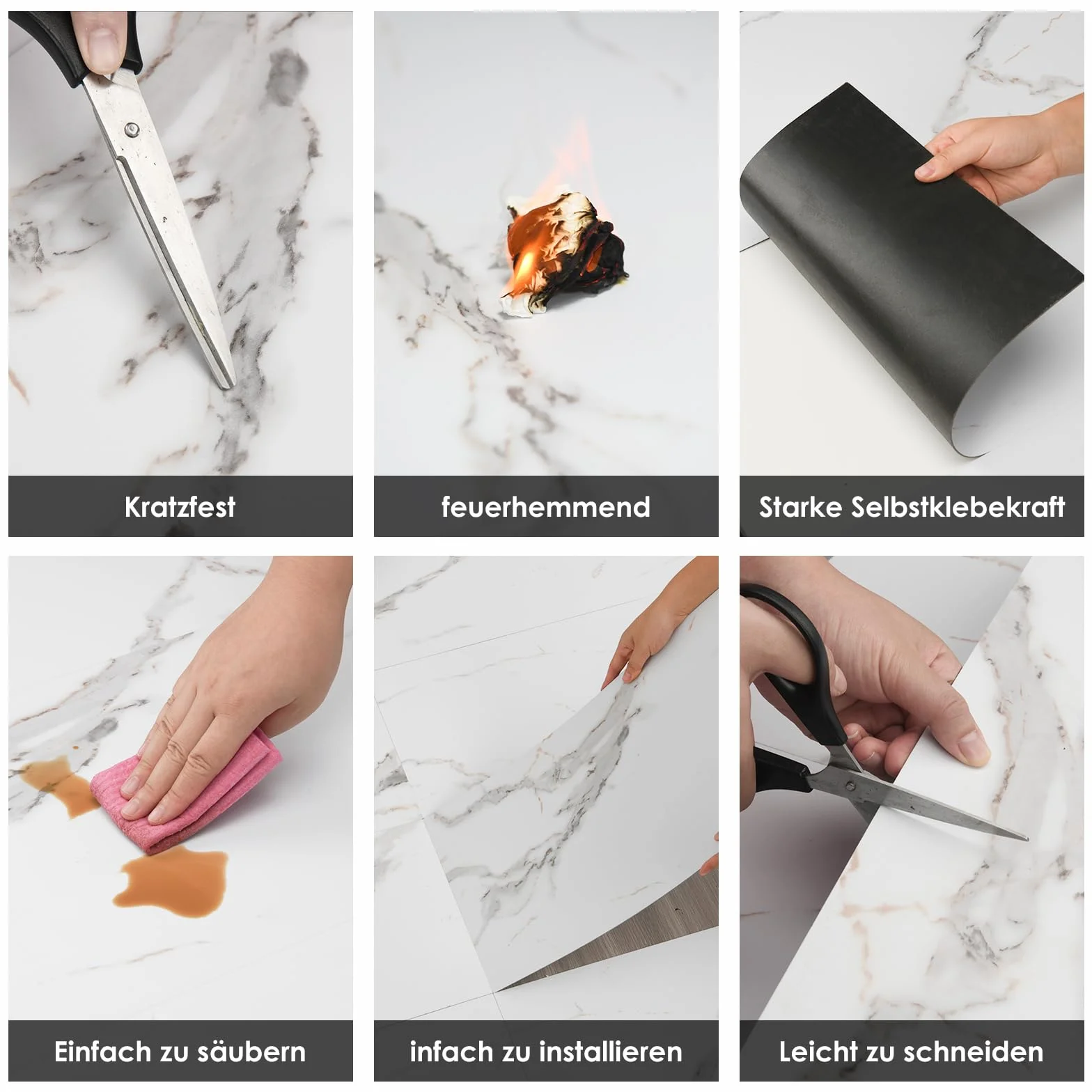 Kratzfest

feuerhemmend

Starke Selbstklebekraft

Einfach zu säubern

infach zu installieren

Leicht zu schneiden