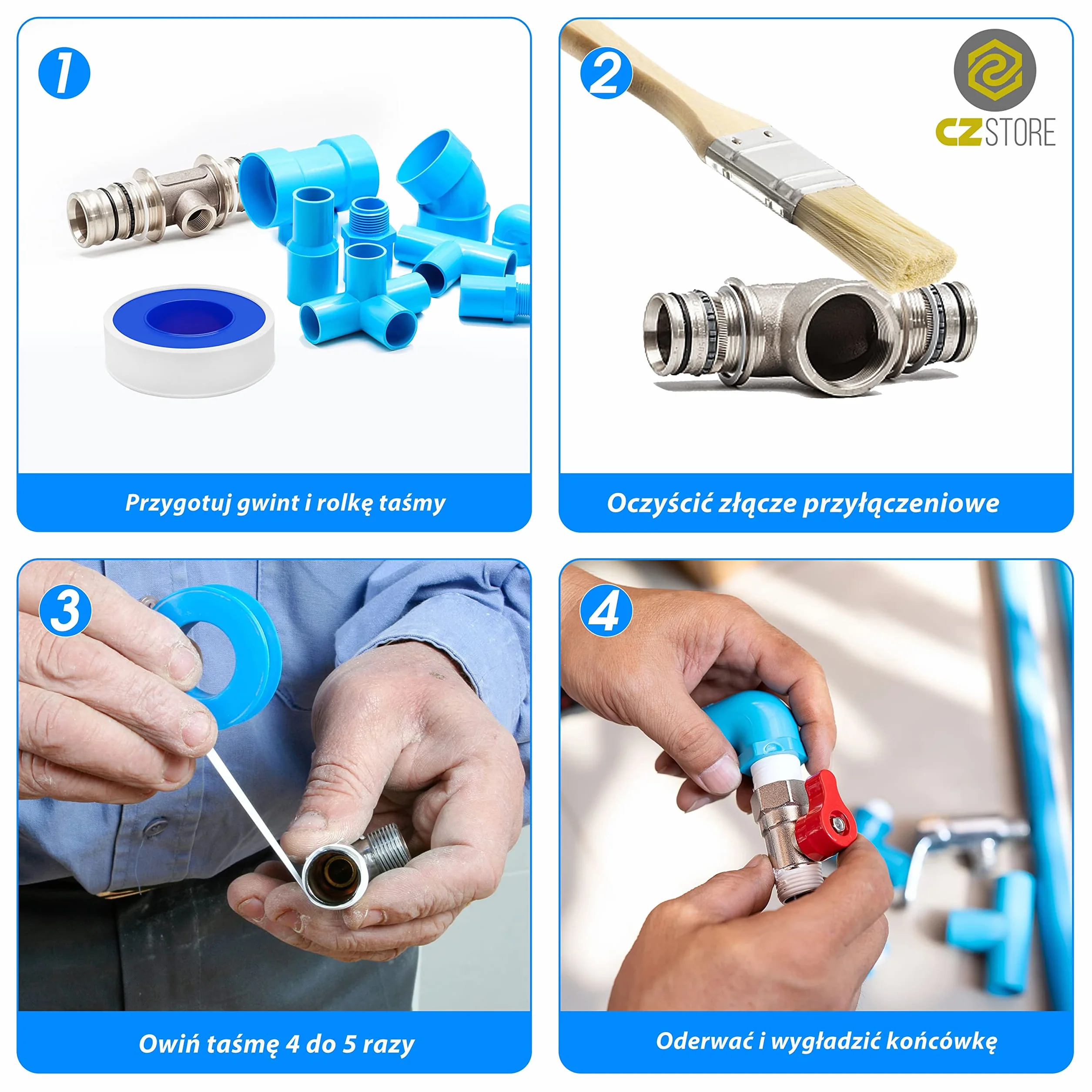 1

Przygotuj gwint i rolkę taśmy

2

CZ STORE

Oczyścić złącze przyłączeniowe

3

Owiń taśmę 4 do 5 razy

4

Oderwać i wygładzić końcówkę