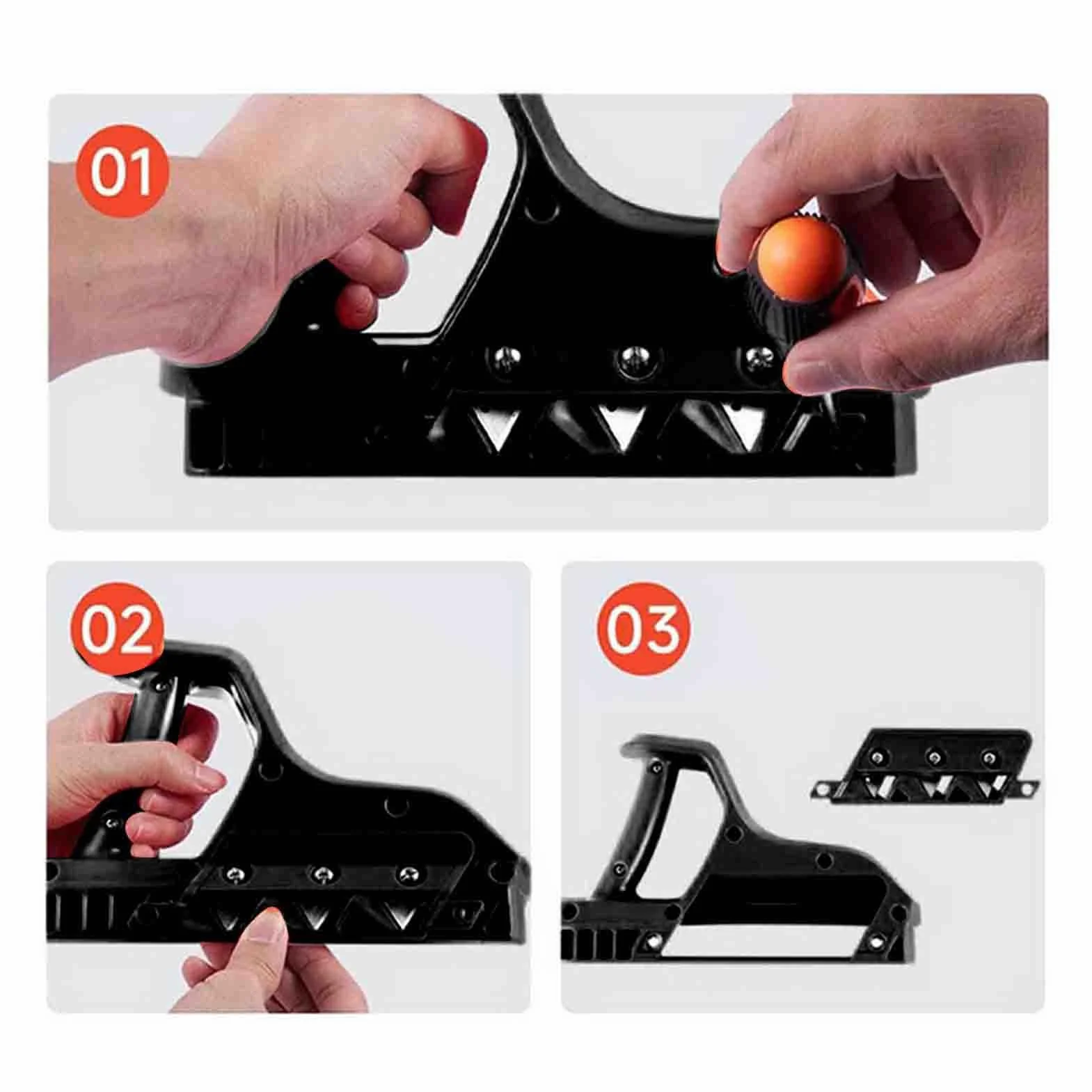 01

02

03