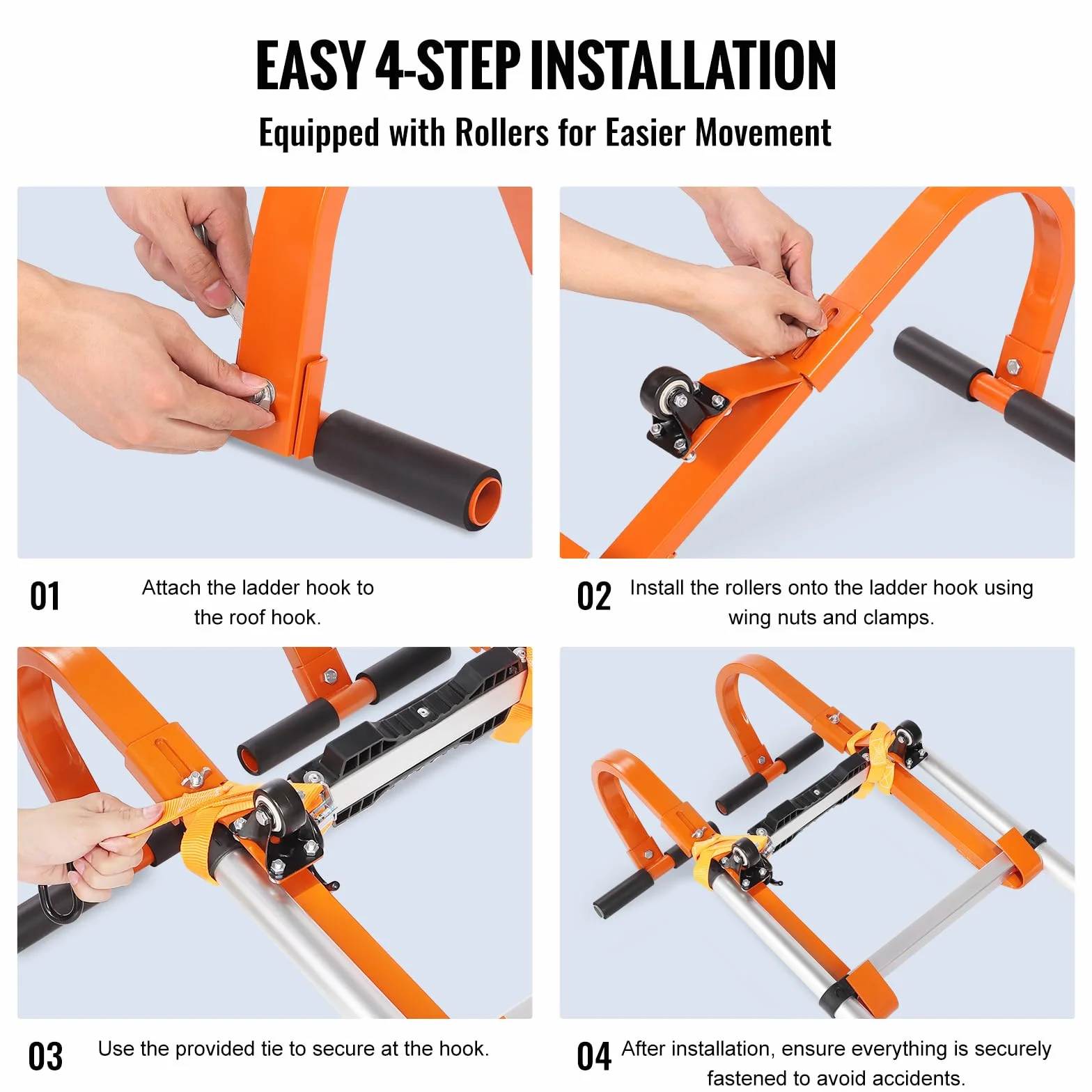 EASY 4-STEP INSTALLATION

Equipped with Rollers for Easier Movement

01 Attach the ladder hook to the roof hook.

02 Install the rollers onto the ladder hook using wing nuts and clamps.

03 Use the provided tie to secure at the hook.

04 After installation, ensure everything is securely fastened to avoid accidents.