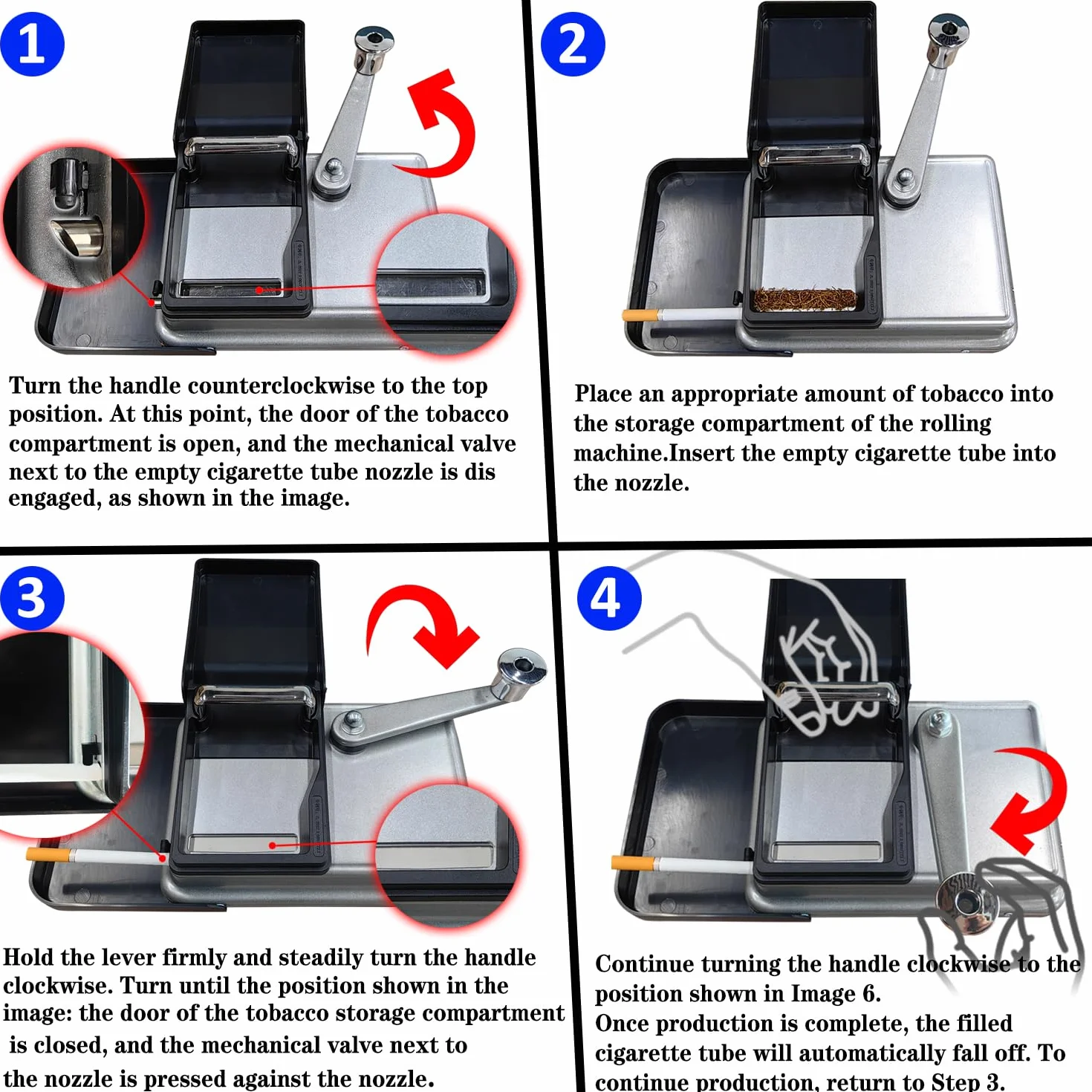 1

Turn the handle counterclockwise to the top position. At this point, the door of the tobacco compartment is open, and the mechanical valve next to the empty cigarette tube nozzle is dis engaged, as shown in the image.

2

Place an appropriate amount of tobacco into the storage compartment of the rolling machine.Insert the empty cigarette tube into the nozzle.

3

Hold the lever firmly and steadily turn the handle clockwise. Turn until the position shown in the image: the door of the tobacco storage compartment is closed, and the mechanical valve next to the nozzle is pressed against the nozzle.

4

Continue turning the handle clockwise to the position shown in Image 6.
Once production is complete, the filled cigarette tube will automatically fall off. To continue production, return to Step 3.