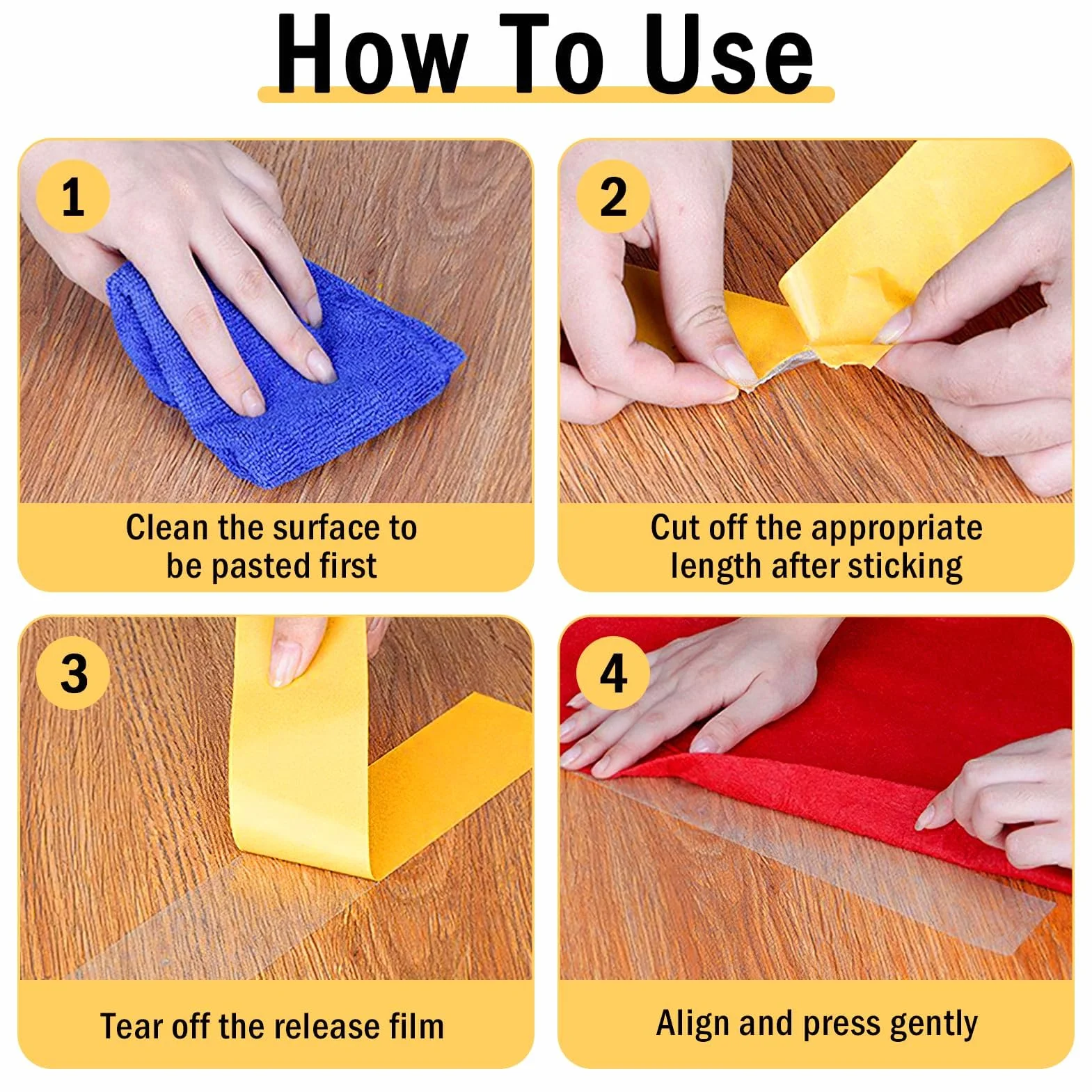 How To Use

1

Clean the surface to be pasted first

2

Cut off the appropriate length after sticking

3

Tear off the release film

4

Align and press gently