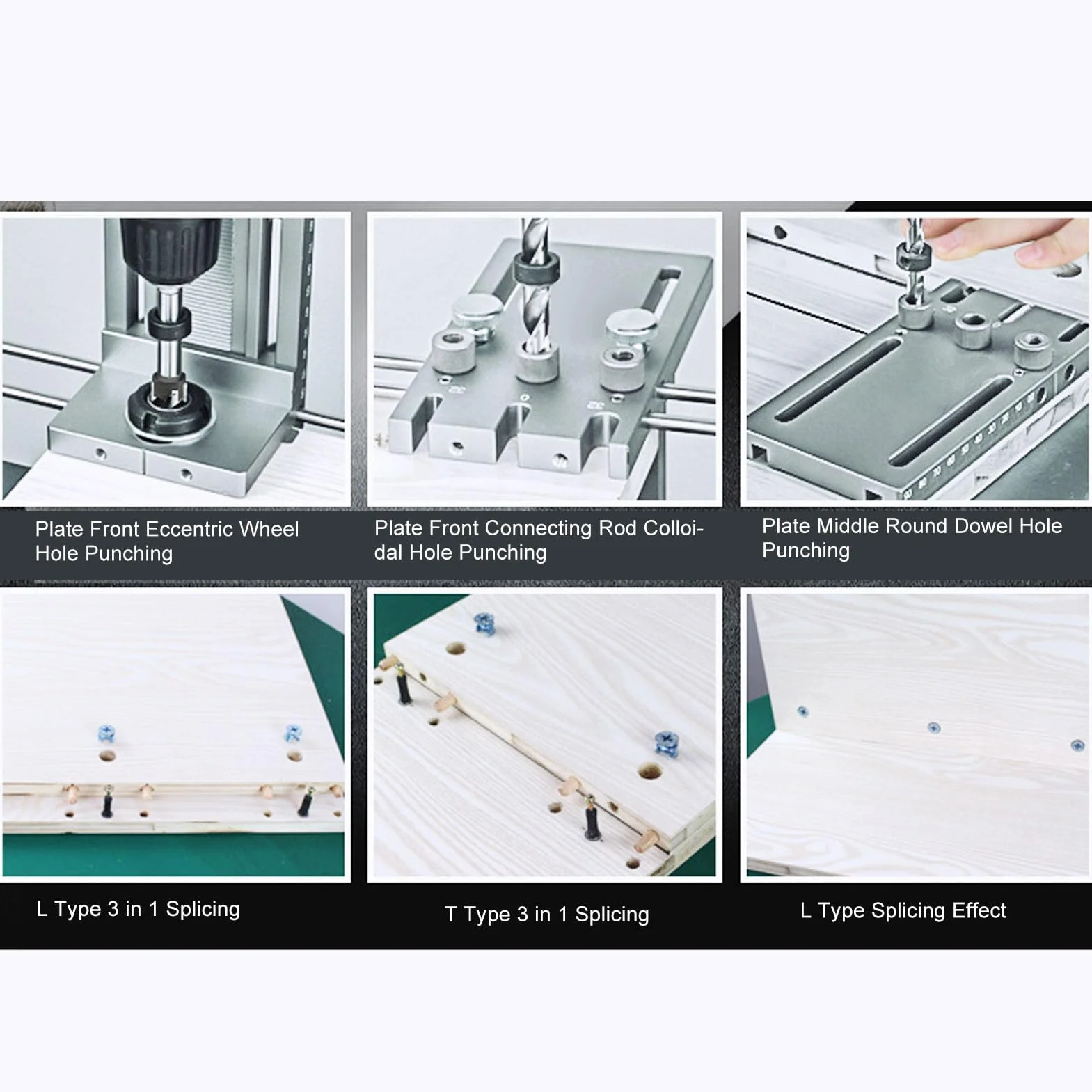 Plate Front Eccentric Wheel Hole Punching

Plate Front Connecting Rod Colloidal Hole Punching

Plate Middle Round Dowel Hole Punching

L Type 3 in 1 Splicing

T Type 3 in 1 Splicing

L Type Splicing Effect