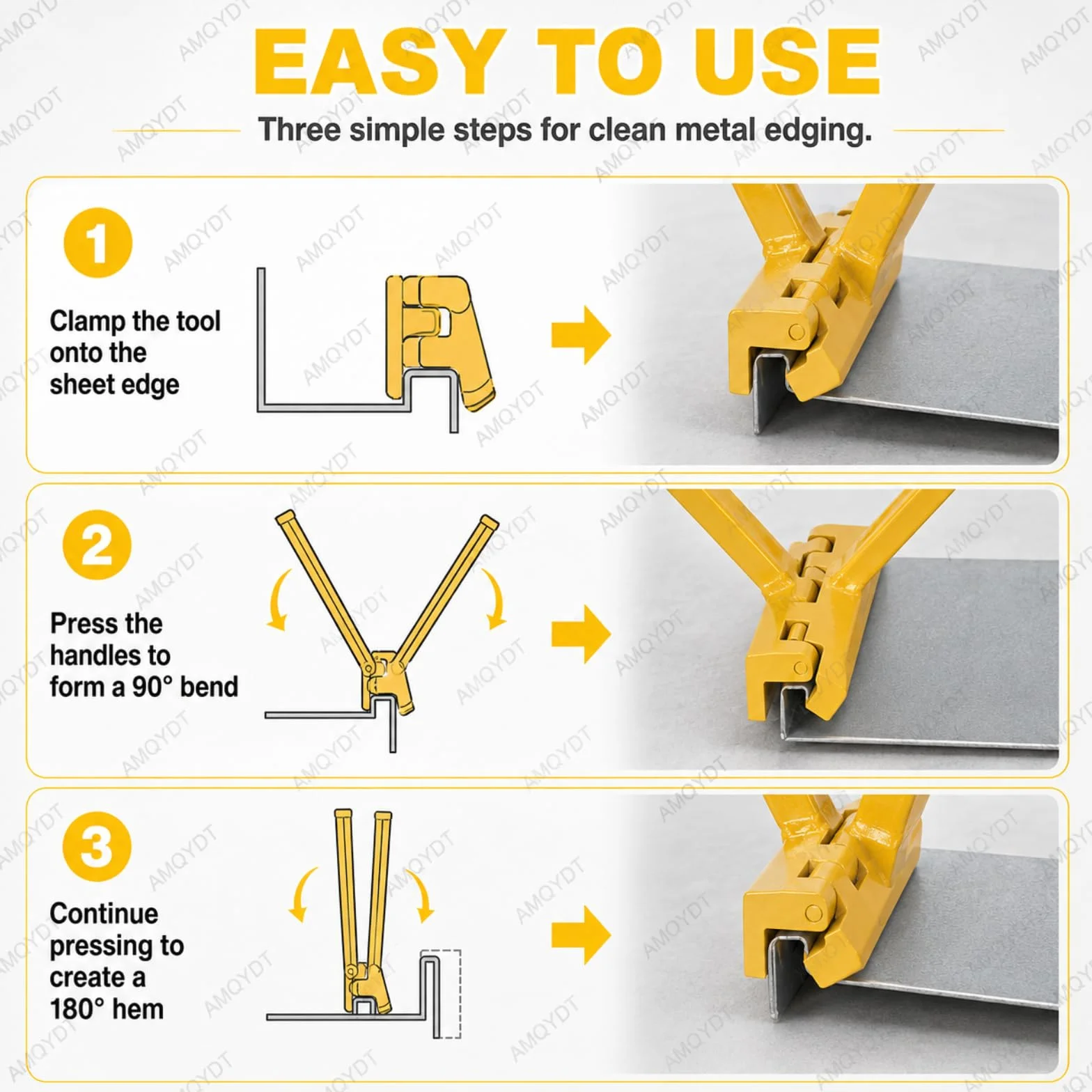 EASY TO USE

Three simple steps for clean metal edging.

1

Clamp the tool onto the sheet edge

2

Press the handles to form a 90° bend

3

Continue pressing to create a 180° hem

AMQYDT