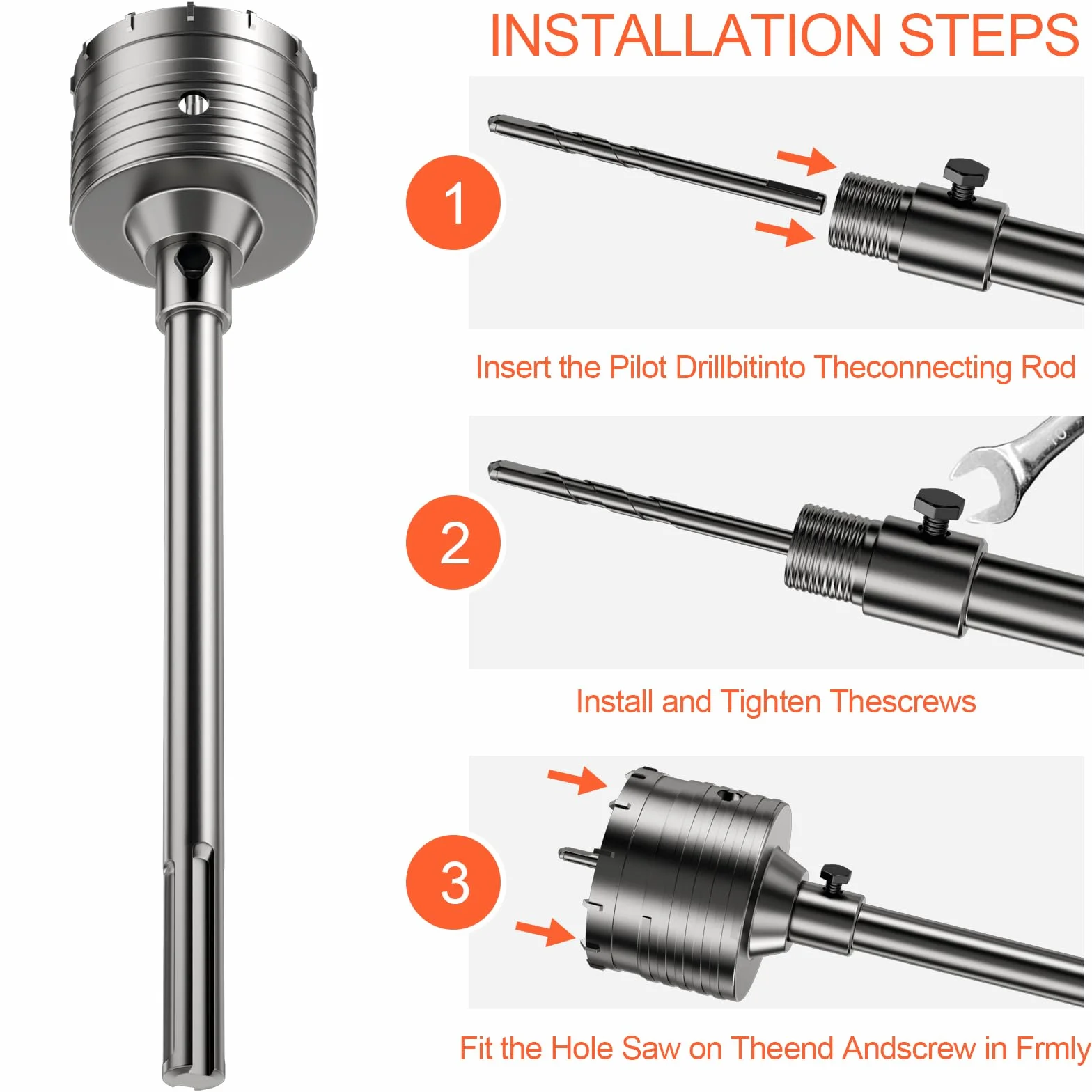 INSTALLATION STEPS

1

Insert the Pilot Drillbitinto Theconnecting Rod

2

Install and Tighten Thescrews

3

Fit the Hole Saw on Theend Andscrew in Frmly