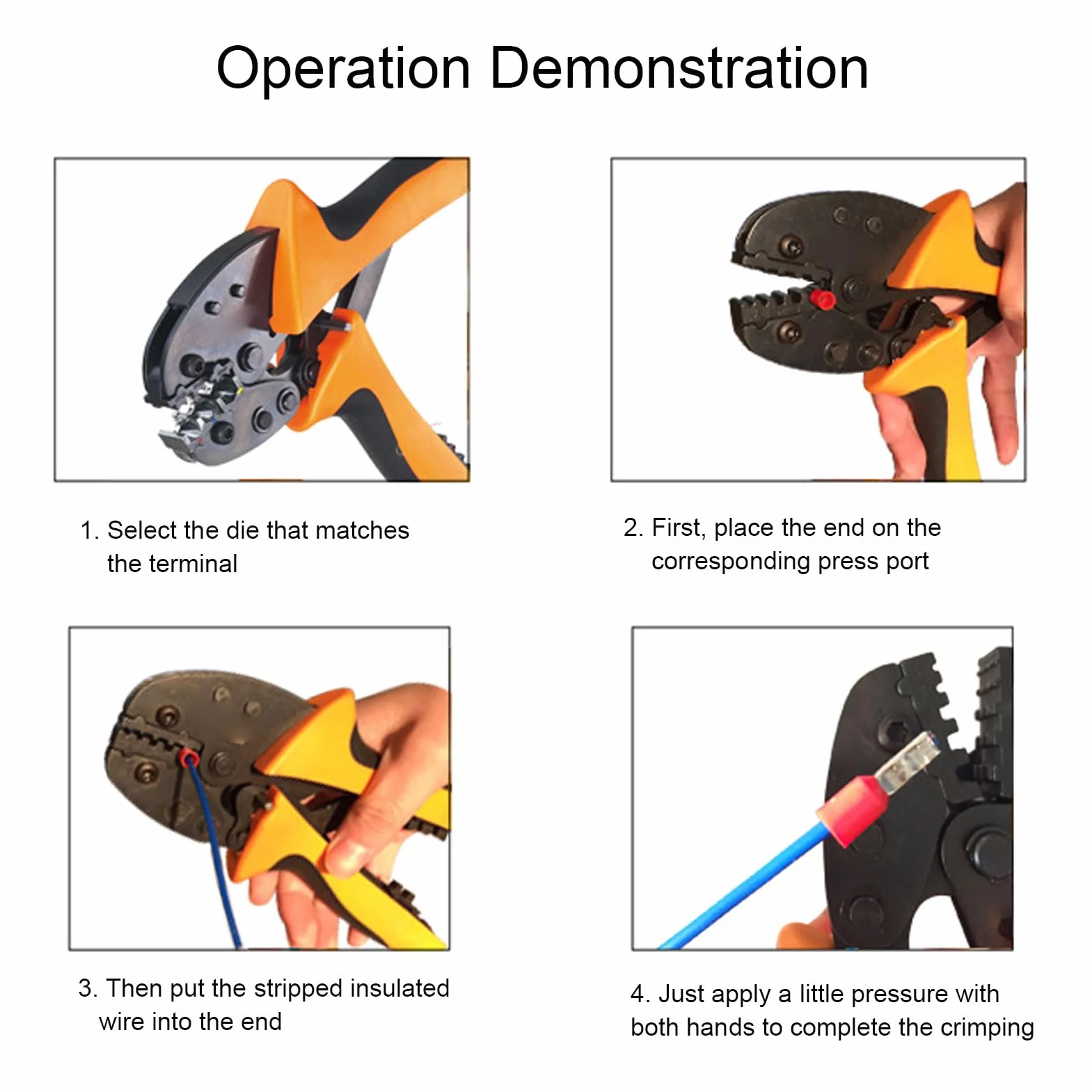 Operation Demonstration

1. Select the die that matches the terminal

2. First, place the end on the corresponding press port

3. Then put the stripped insulated wire into the end

4. Just apply a little pressure with both hands to complete the crimping