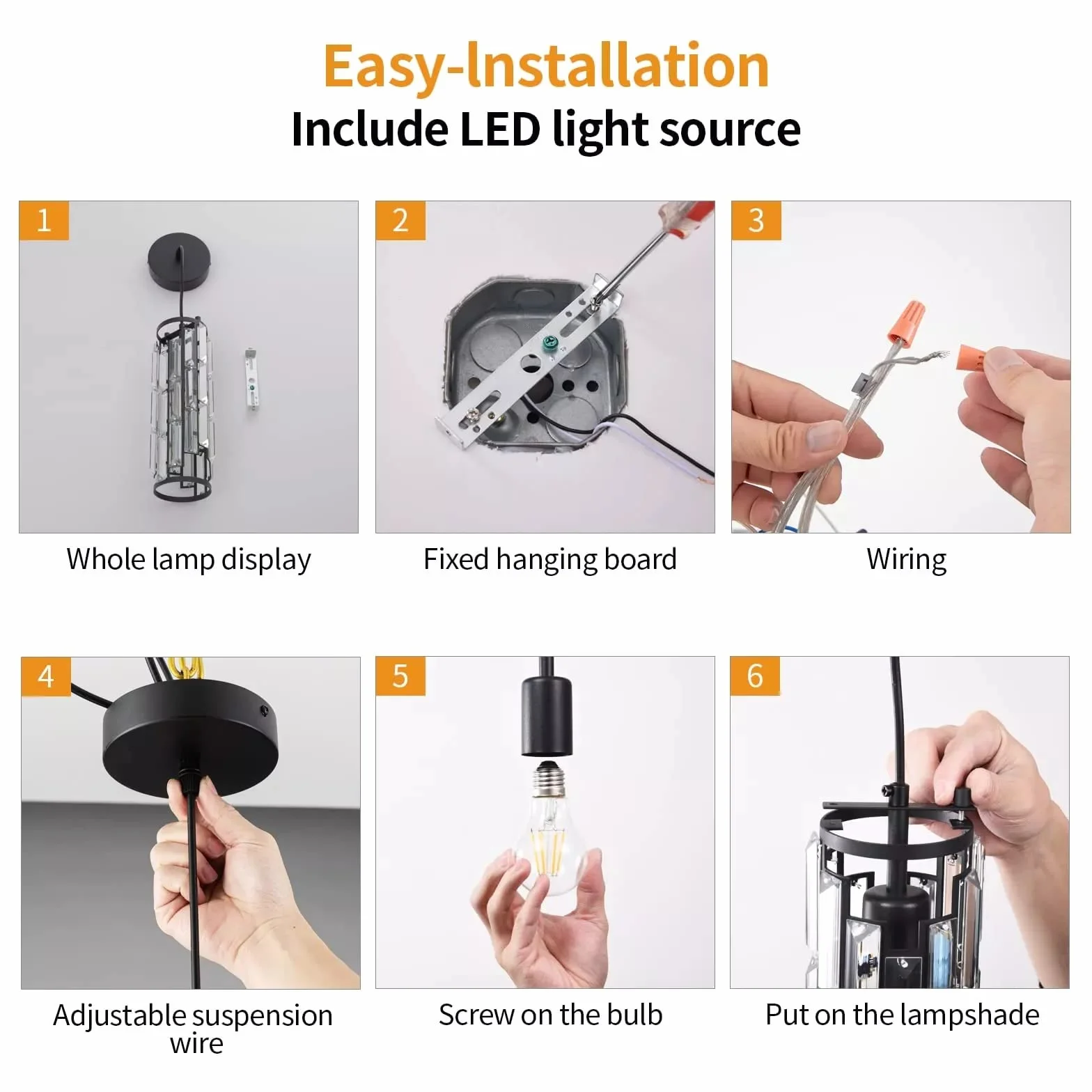 Easy-Installation
Include LED light source

1
Whole lamp display

2
Fixed hanging board

3
Wiring

4
Adjustable suspension wire

5
Screw on the bulb

6
Put on the lampshade