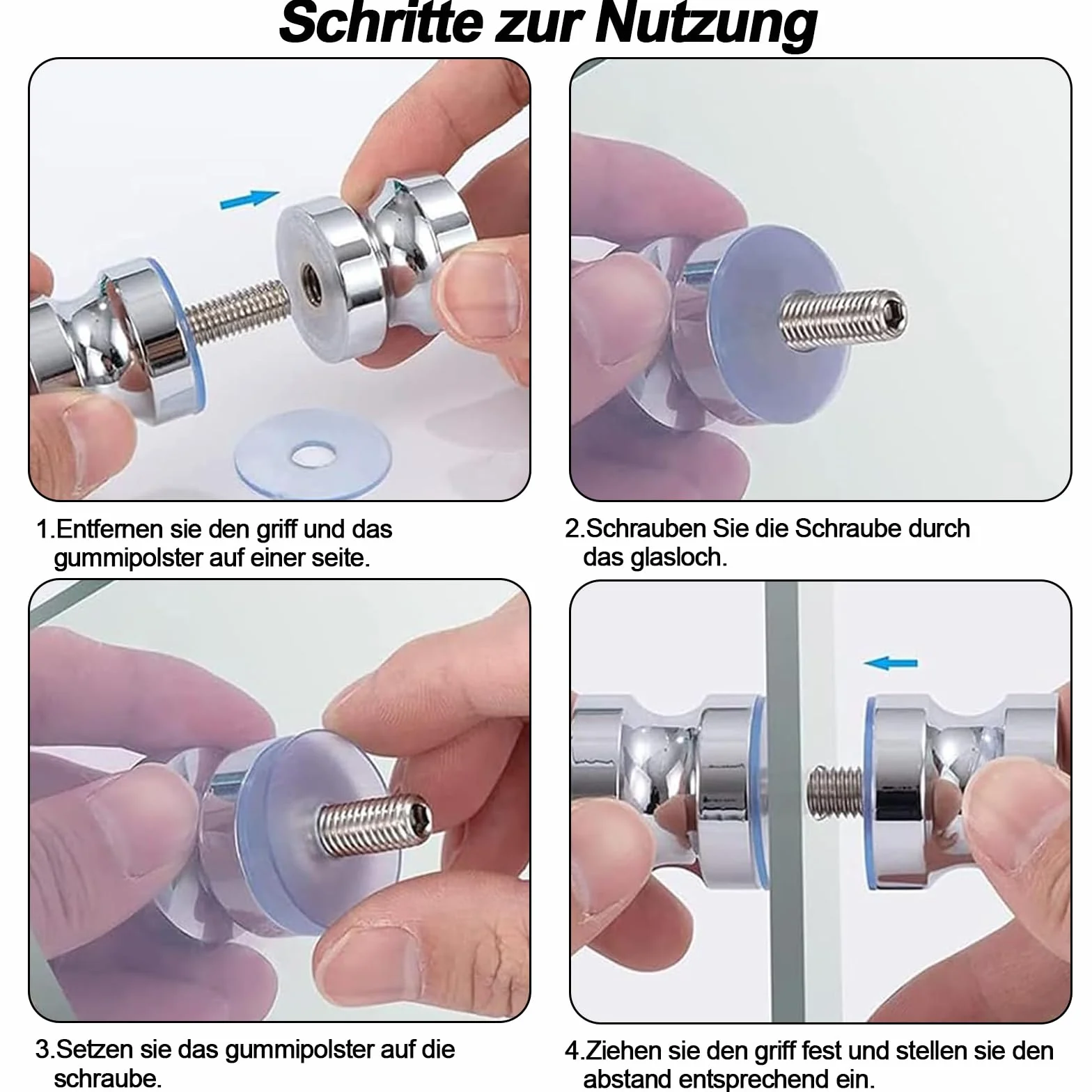 Schritte zur Nutzung

1.Entfernen sie den griff und das gummipolster auf einer seite.

2.Schrauben Sie die Schraube durch das glasloch.

3.Setzen sie das gummipolster auf die schraube.

4.Ziehen sie den griff fest und stellen sie den abstand entsprechend ein.