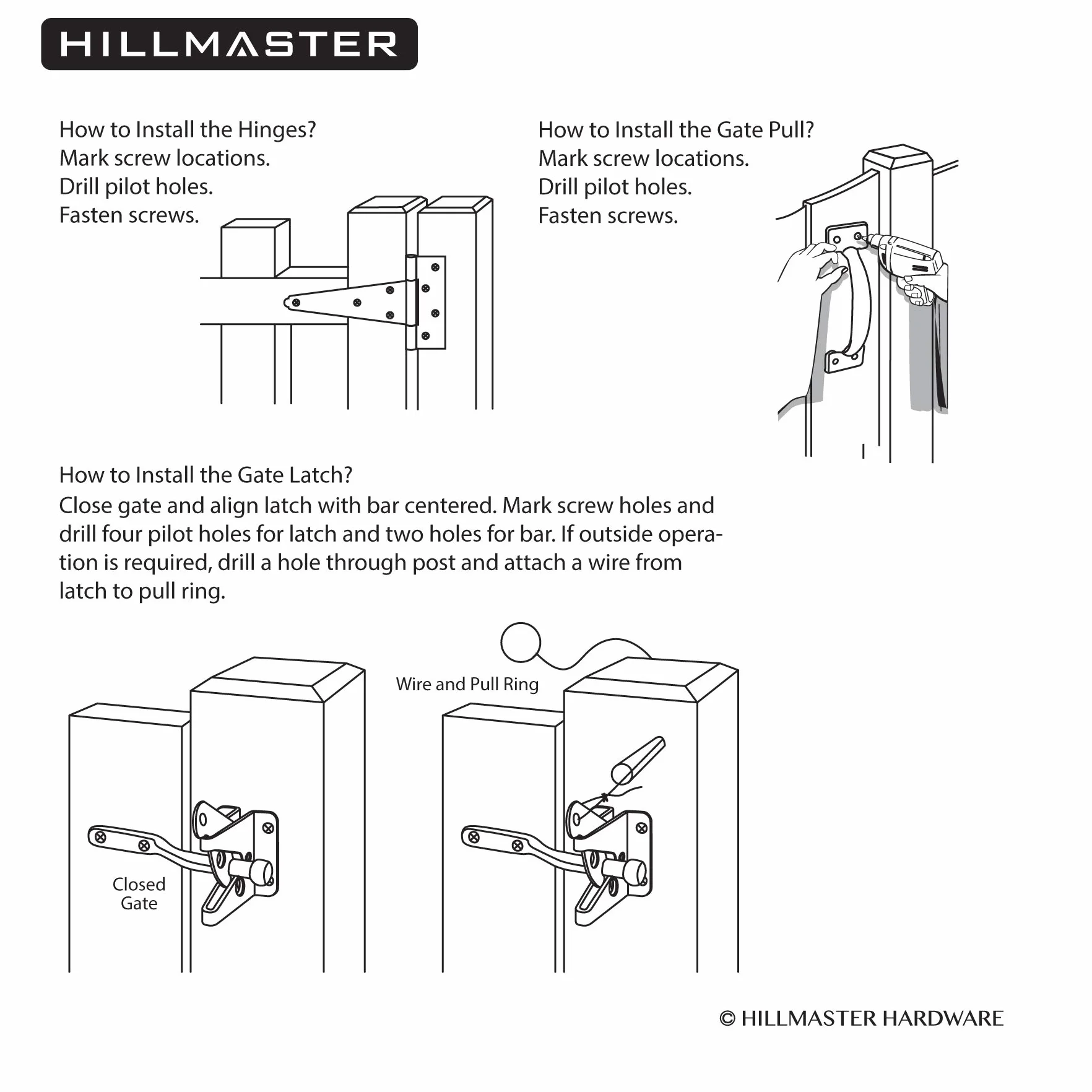 HILLMASTER

How to Install the Hinges?
Mark screw locations.
Drill pilot holes.
Fasten screws.

How to Install the Gate Pull?
Mark screw locations.
Drill pilot holes.
Fasten screws.

How to Install the Gate Latch?
Close gate and align latch with bar centered. Mark screw holes and drill four pilot holes for latch and two holes for bar. If outside operation is required, drill a hole through post and attach a wire from latch to pull ring.

Closed Gate

Wire and Pull Ring

© HILLMASTER HARDWARE