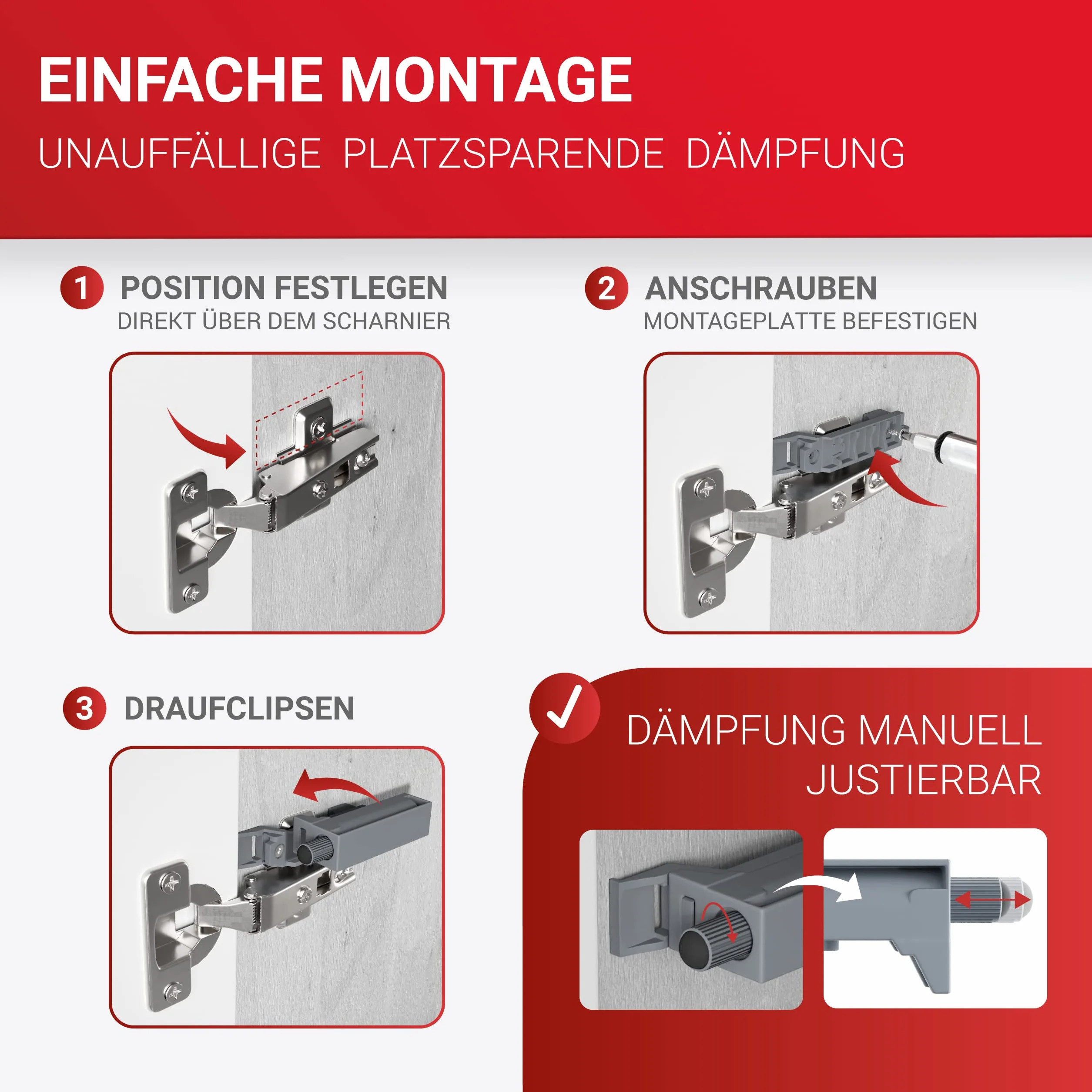 EINFACHE MONTAGE

UNAUFFÄLLIGE PLATZSPARENDE DÄMPFUNG

1 POSITION FESTLEGEN
DIREKT ÜBER DEM SCHARNIER

2 ANSCHRAUBEN
MONTAGEPLATTE BEFESTIGEN

3 DRAUFCLIPSEN

DÄMPFUNG MANUELL JUSTIERBAR