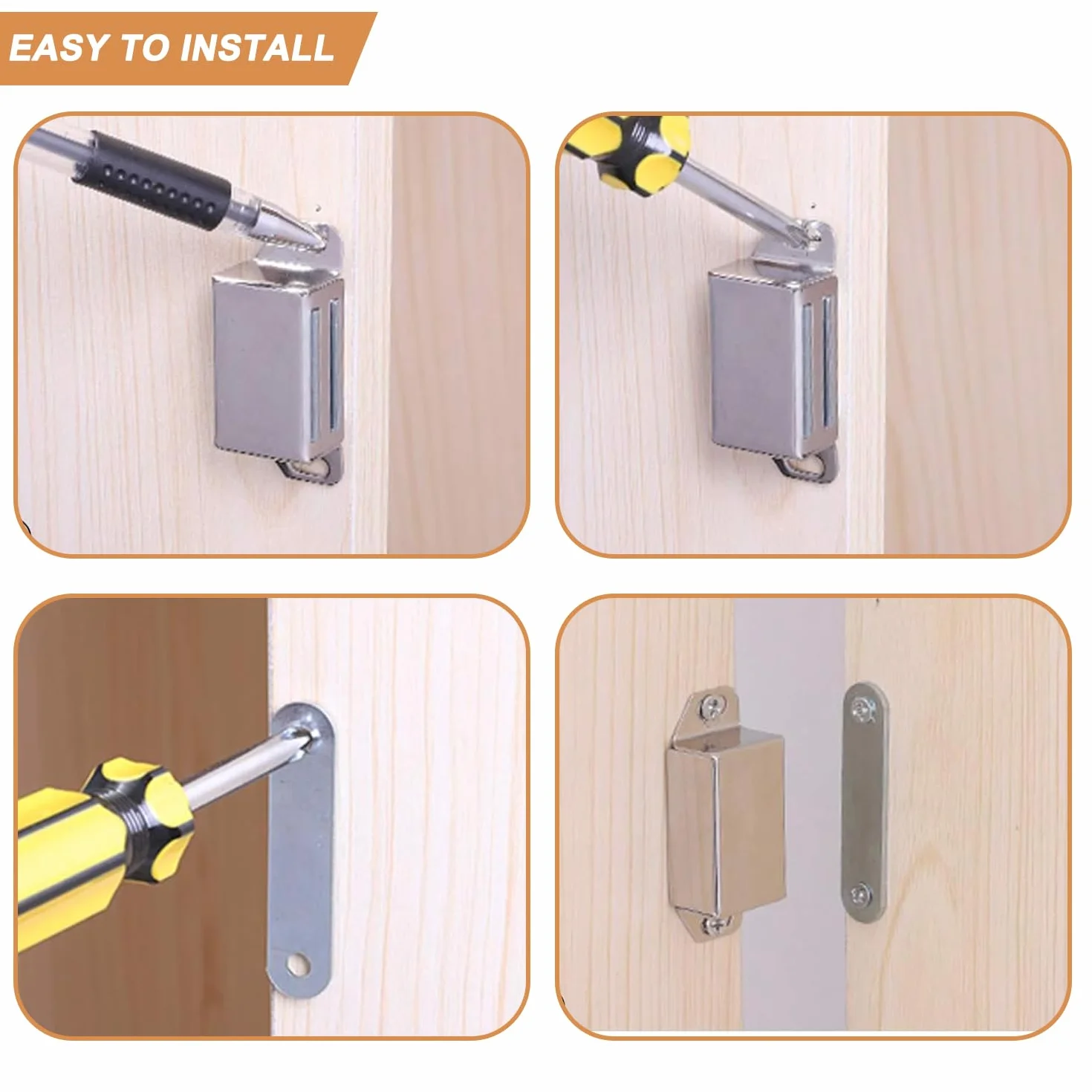 EASY TO INSTALL