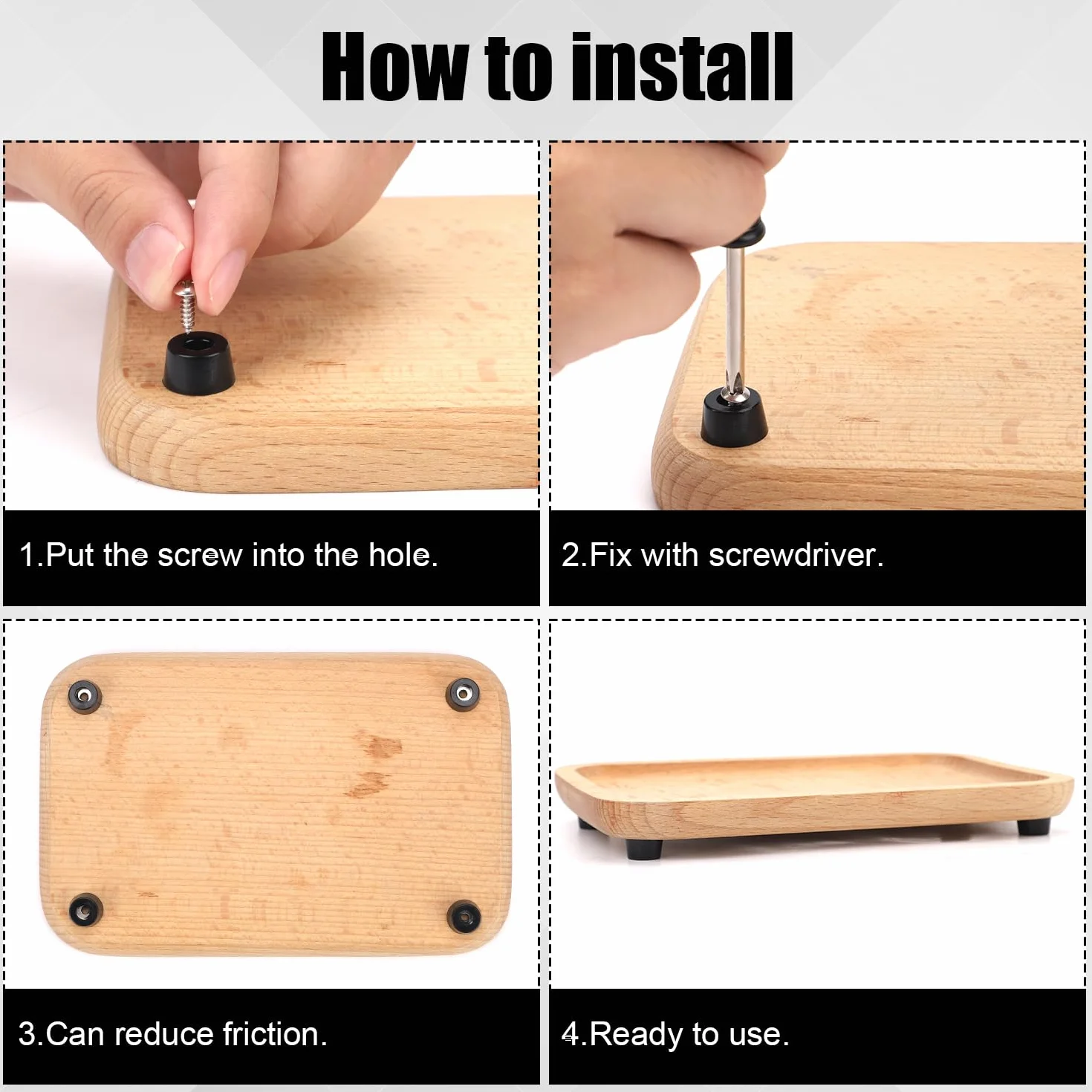 How to install

1.Put the screw into the hole.

2.Fix with screwdriver.

3.Can reduce friction.

4.Ready to use.