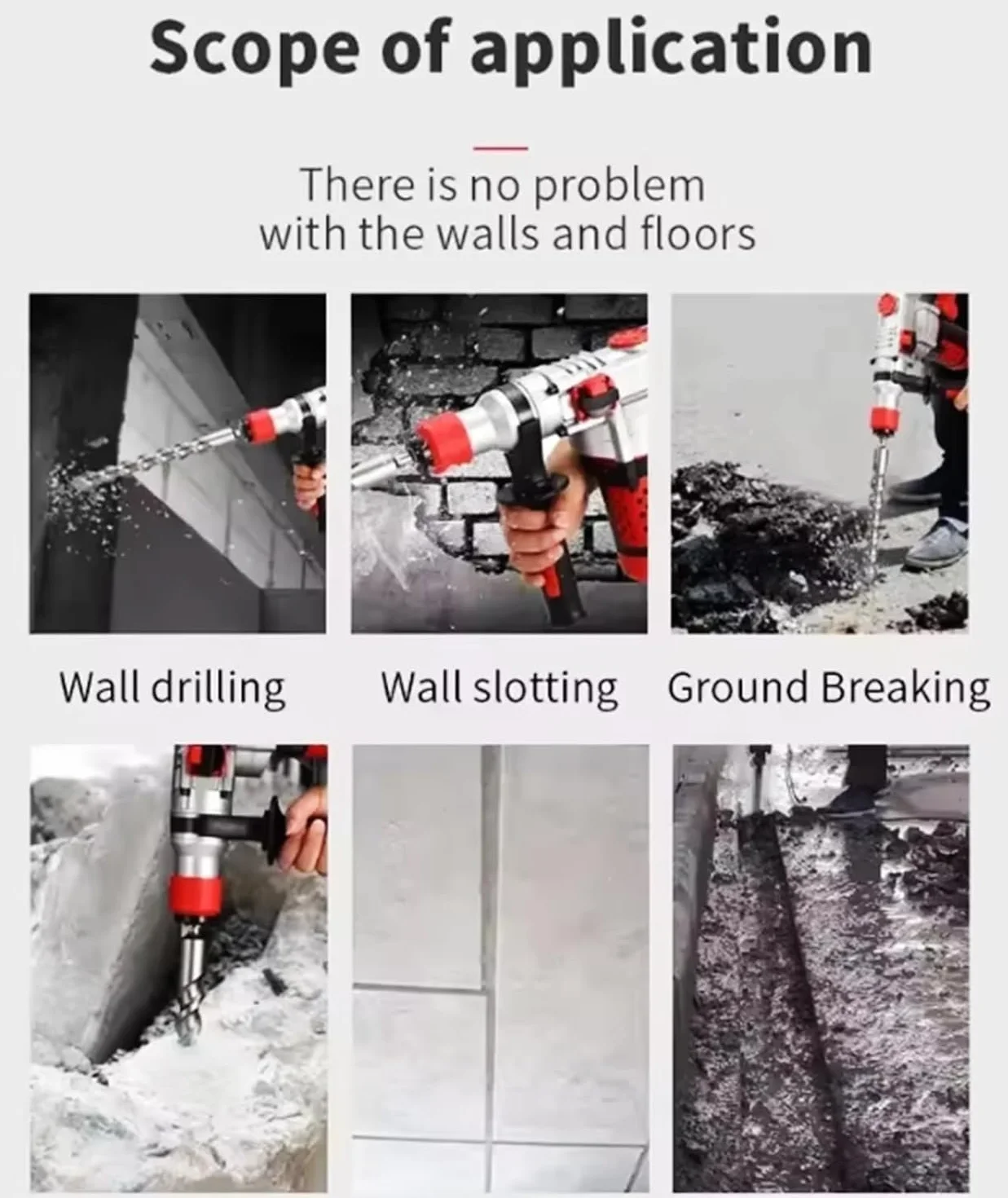 Scope of application

There is no problem with the walls and floors

Wall drilling

Wall slotting

Ground Breaking