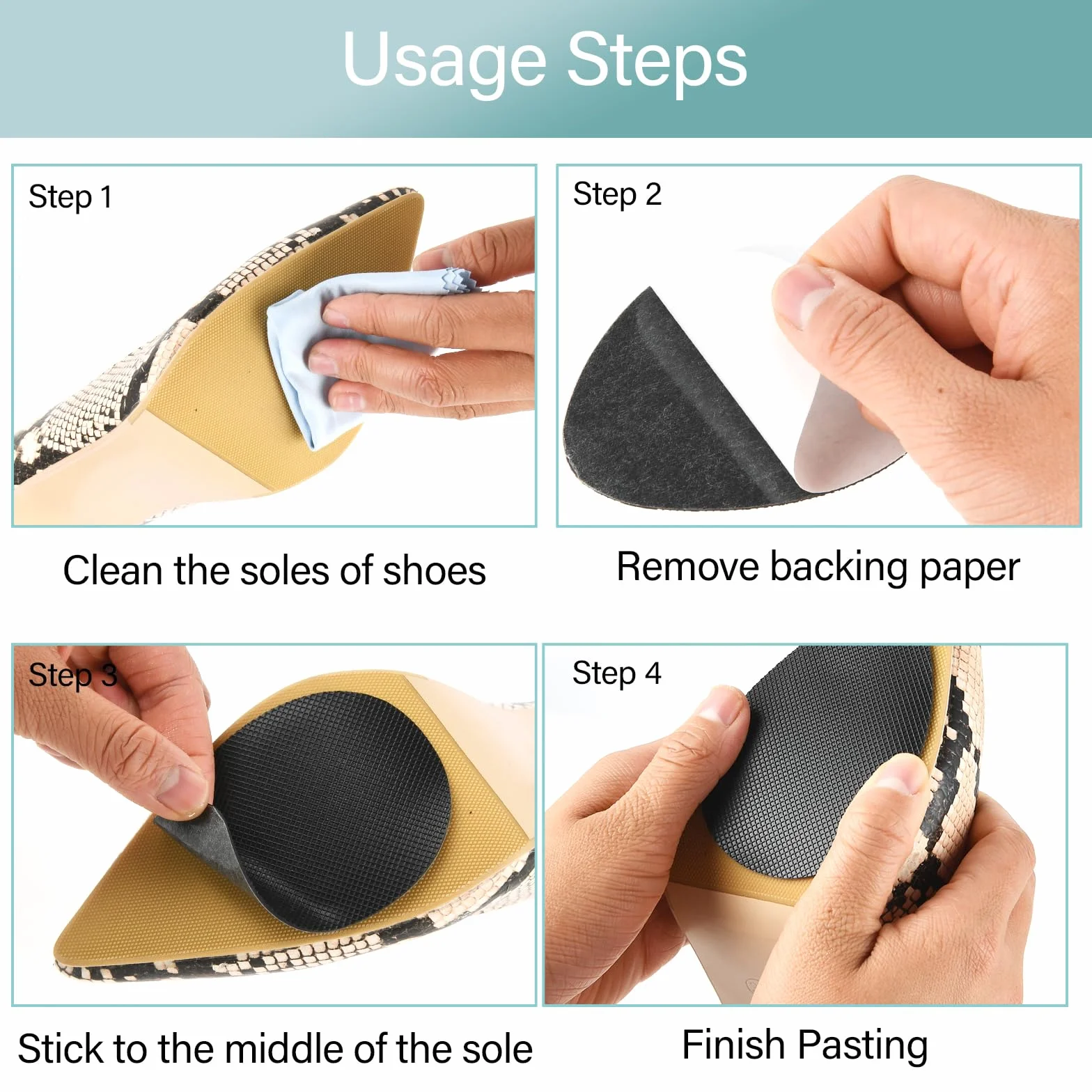 Usage Steps

Step 1

Clean the soles of shoes

Step 2

Remove backing paper

Step 3

Stick to the middle of the sole

Step 4

Finish Pasting