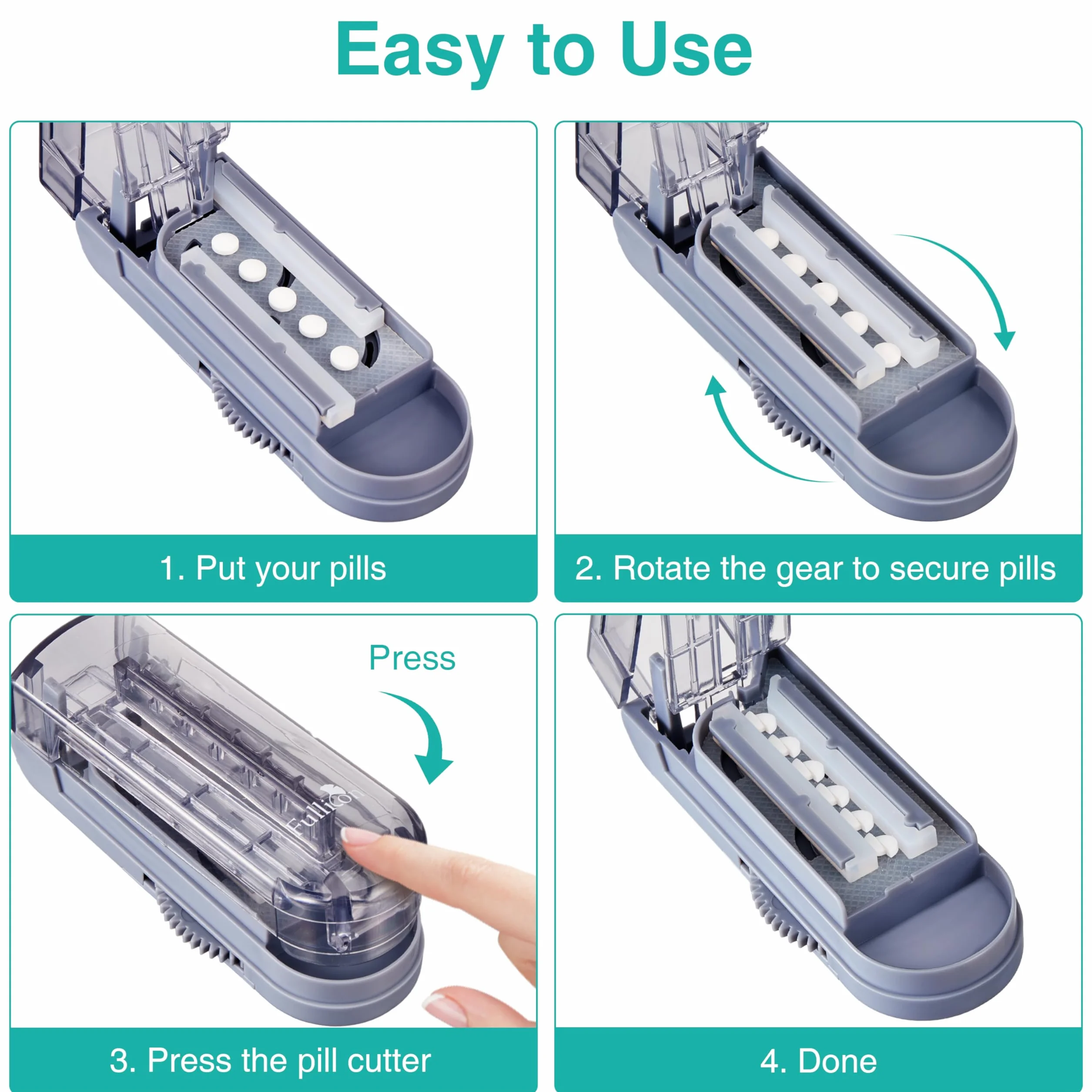 Easy to Use

1. Put your pills

2. Rotate the gear to secure pills

Press

Fullicon

3. Press the pill cutter

4. Done