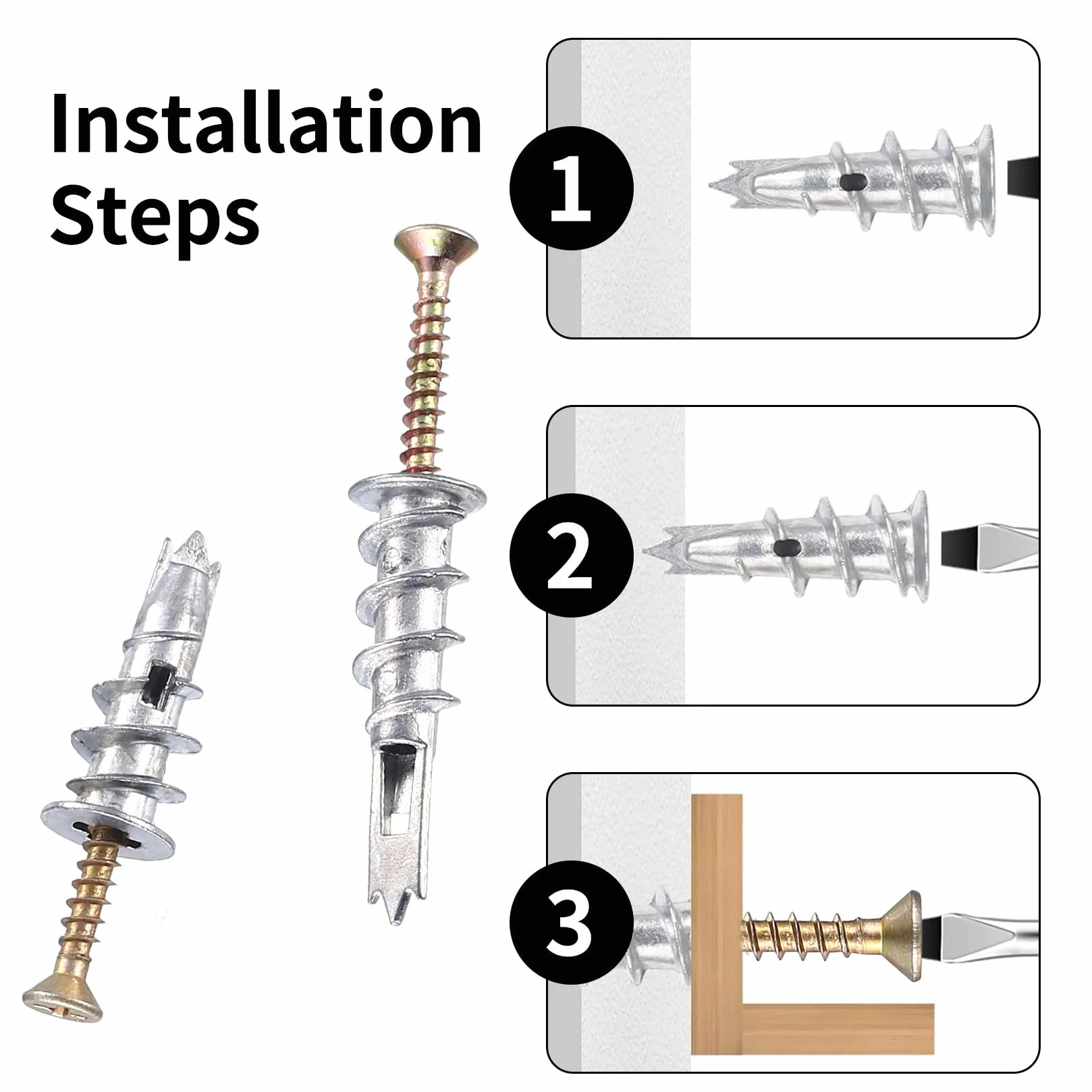 Installation Steps

1

2

3