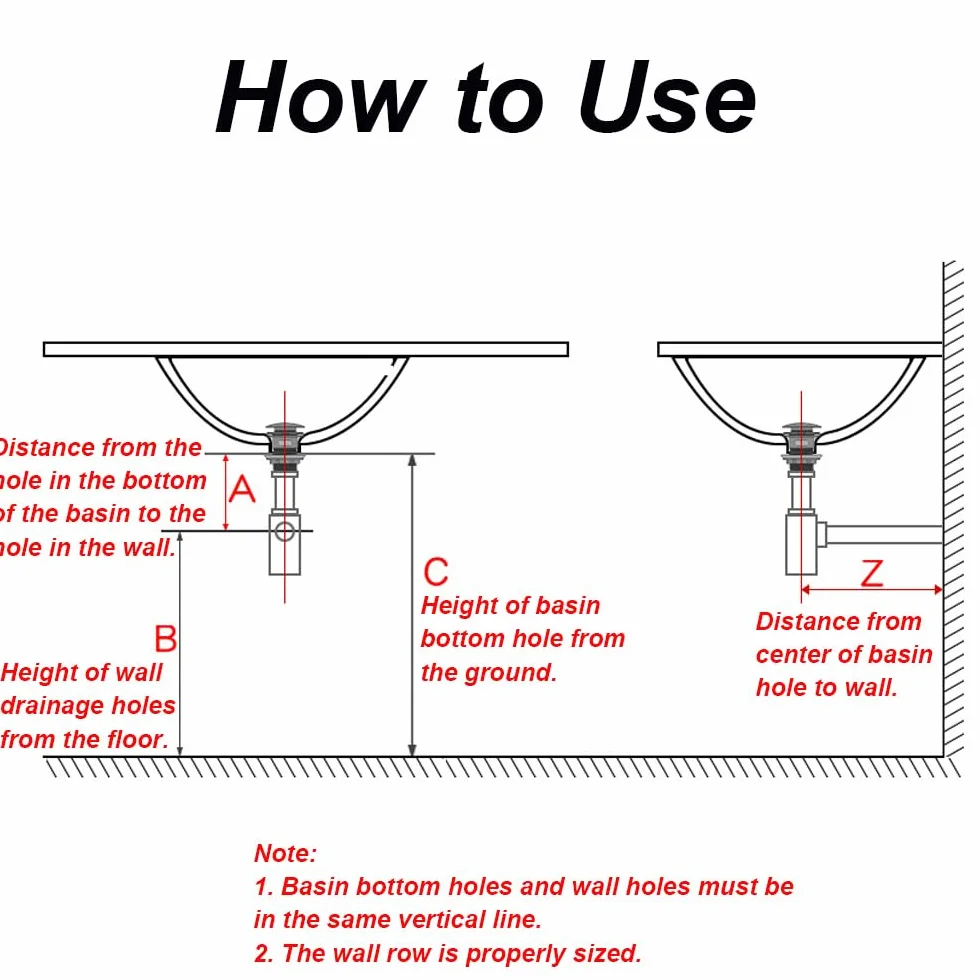 How to Use

Distance from the hole in the bottom of the basin to the hole in the wall.

A

B

Height of wall drainage holes from the floor.

C

Height of basin bottom hole from the ground.

Z

Distance from center of basin hole to wall.

Note:
1. Basin bottom holes and wall holes must be in the same vertical line.
2. The wall row is properly sized.