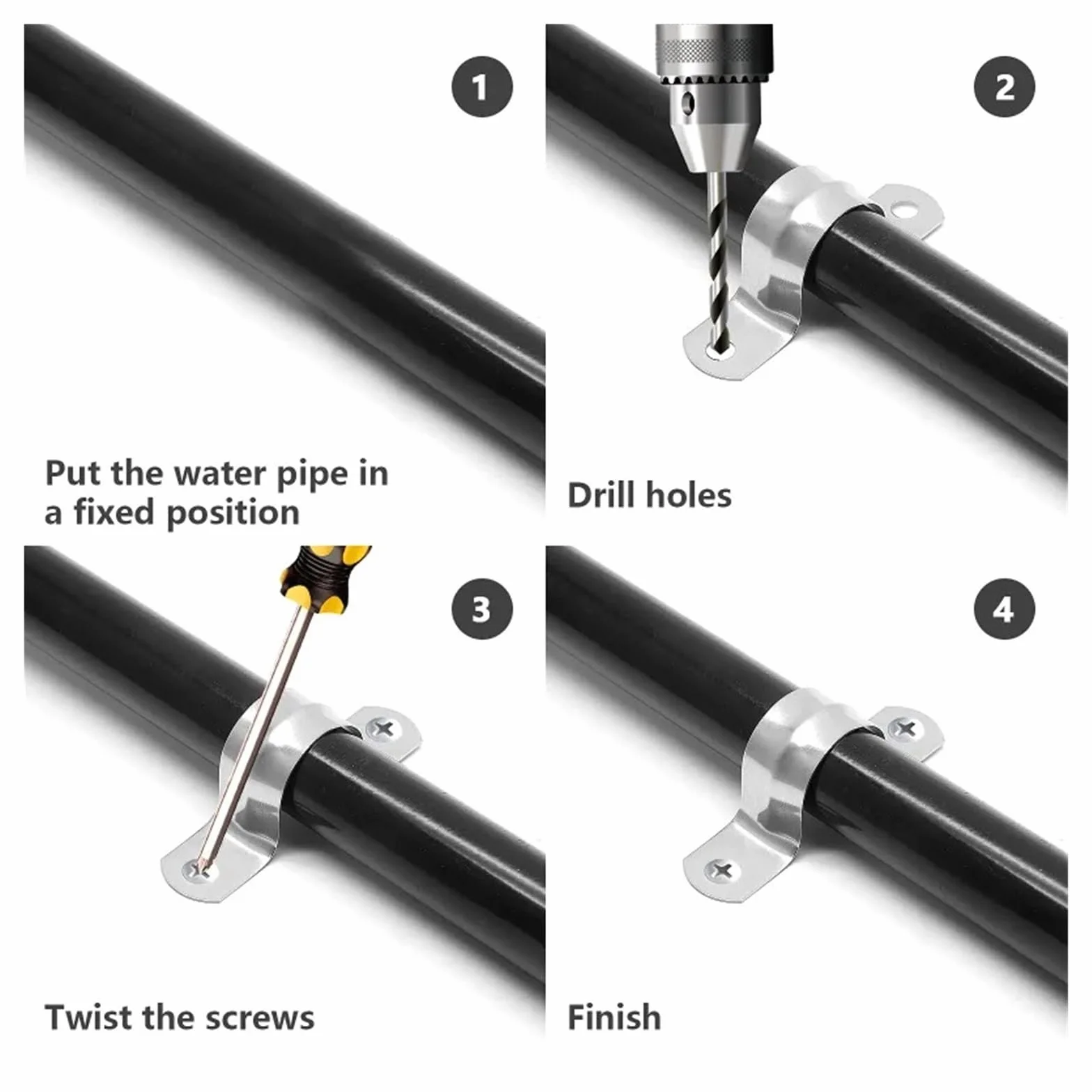 1

Put the water pipe in a fixed position

2

Drill holes

3

Twist the screws

4

Finish