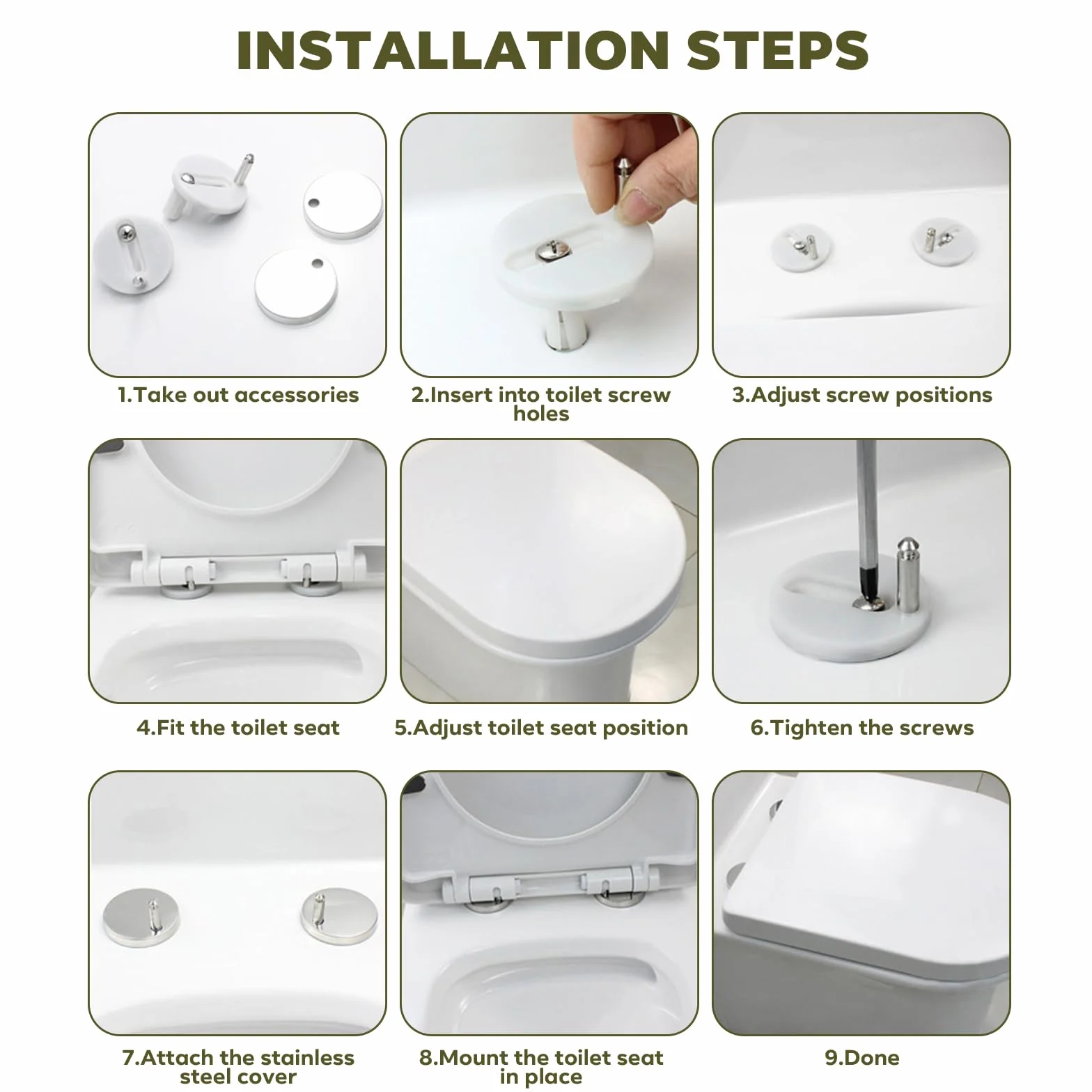 INSTALLATION STEPS

1.Take out accessories

2.Insert into toilet screw holes

3.Adjust screw positions

4.Fit the toilet seat

5.Adjust toilet seat position

6.Tighten the screws

7.Attach the stainless steel cover

8.Mount the toilet seat in place

9.Done