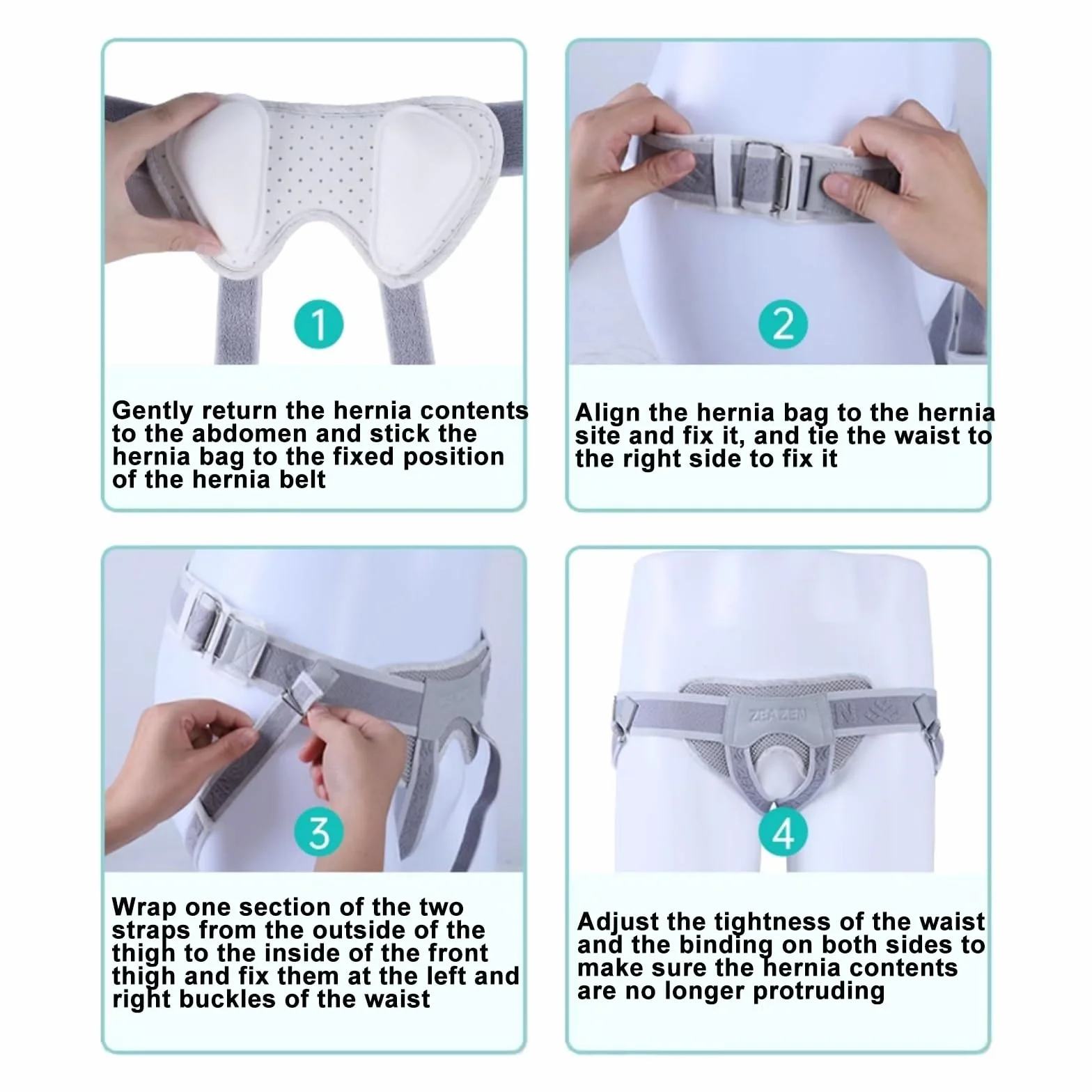 1

Gently return the hernia contents to the abdomen and stick the hernia bag to the fixed position of the hernia belt

2

Align the hernia bag to the hernia site and fix it, and tie the waist to the right side to fix it

3

Wrap one section of the two straps from the outside of the thigh to the inside of the front thigh and fix them at the left and right buckles of the waist

ZBAZEN

4

Adjust the tightness of the waist and the binding on both sides to make sure the hernia contents are no longer protruding