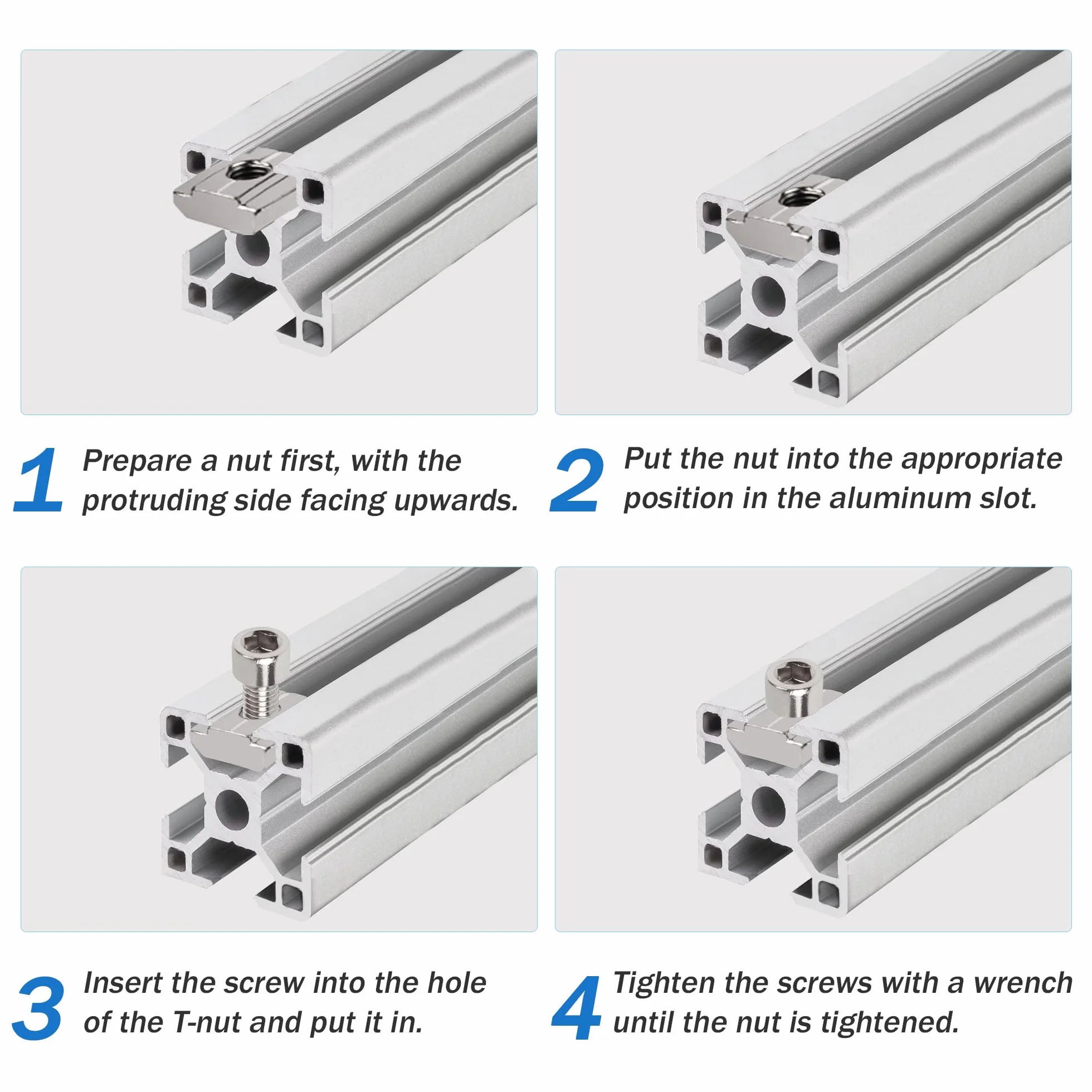 1 Prepare a nut first, with the protruding side facing upwards.

2 Put the nut into the appropriate position in the aluminum slot.

3 Insert the screw into the hole of the T-nut and put it in.

4 Tighten the screws with a wrench until the nut is tightened.