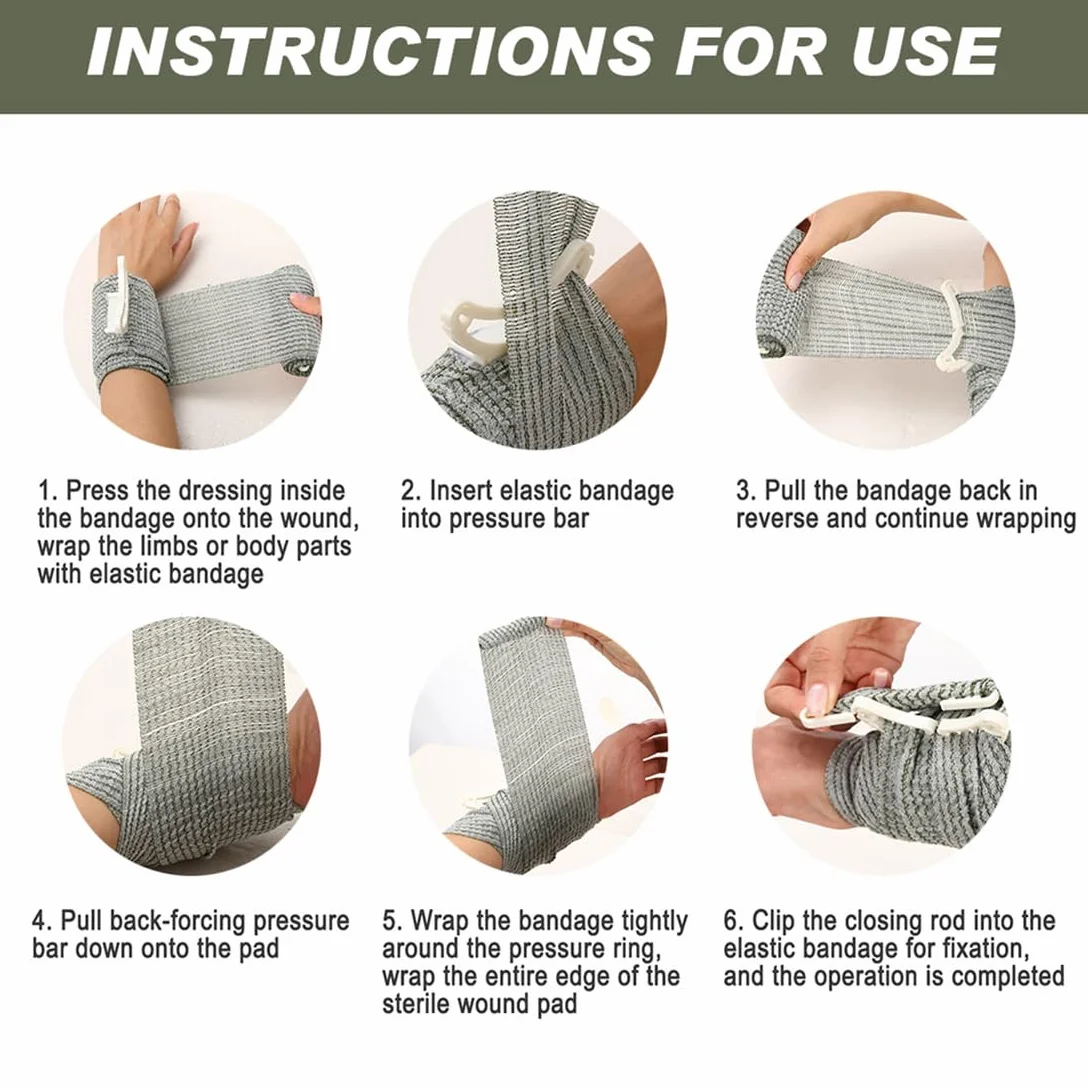 INSTRUCTIONS FOR USE

1. Press the dressing inside the bandage onto the wound, wrap the limbs or body parts with elastic bandage

2. Insert elastic bandage into pressure bar

3. Pull the bandage back in reverse and continue wrapping

4. Pull back-forcing pressure bar down onto the pad

5. Wrap the bandage tightly around the pressure ring, wrap the entire edge of the sterile wound pad

6. Clip the closing rod into the elastic bandage for fixation, and the operation is completed