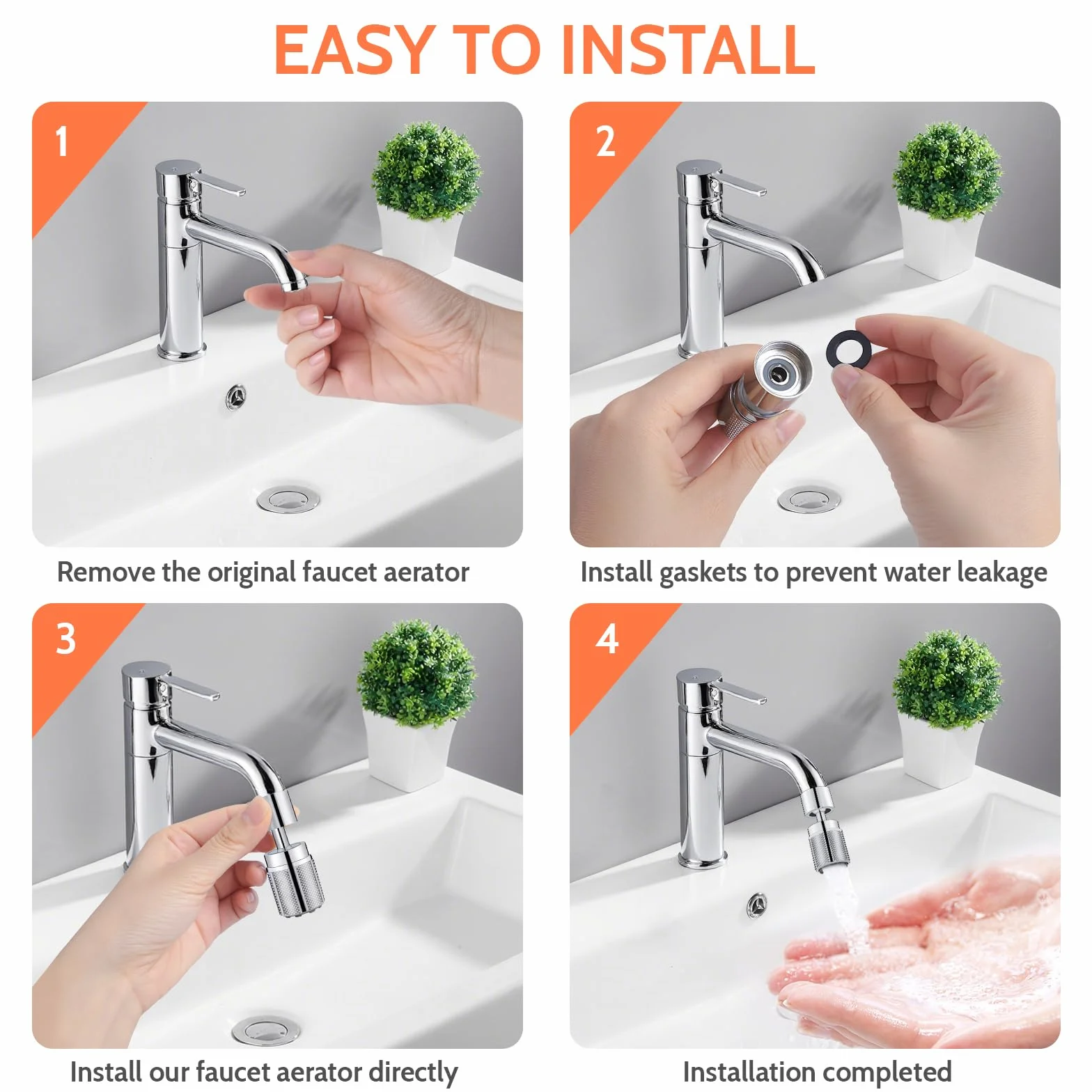 EASY TO INSTALL

1

Remove the original faucet aerator

2

Install gaskets to prevent water leakage

3

Install our faucet aerator directly

4

Installation completed